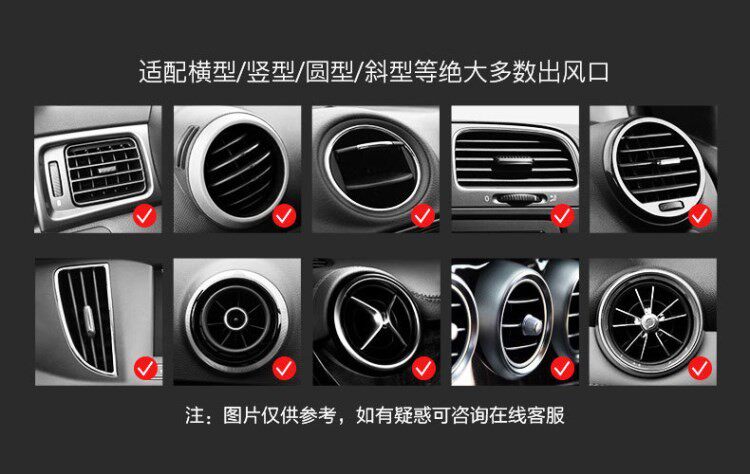 适配横型/竖型/圆型/斜型等绝大多数出风口

注：图片仅供参考，如有疑惑可咨询在线客服