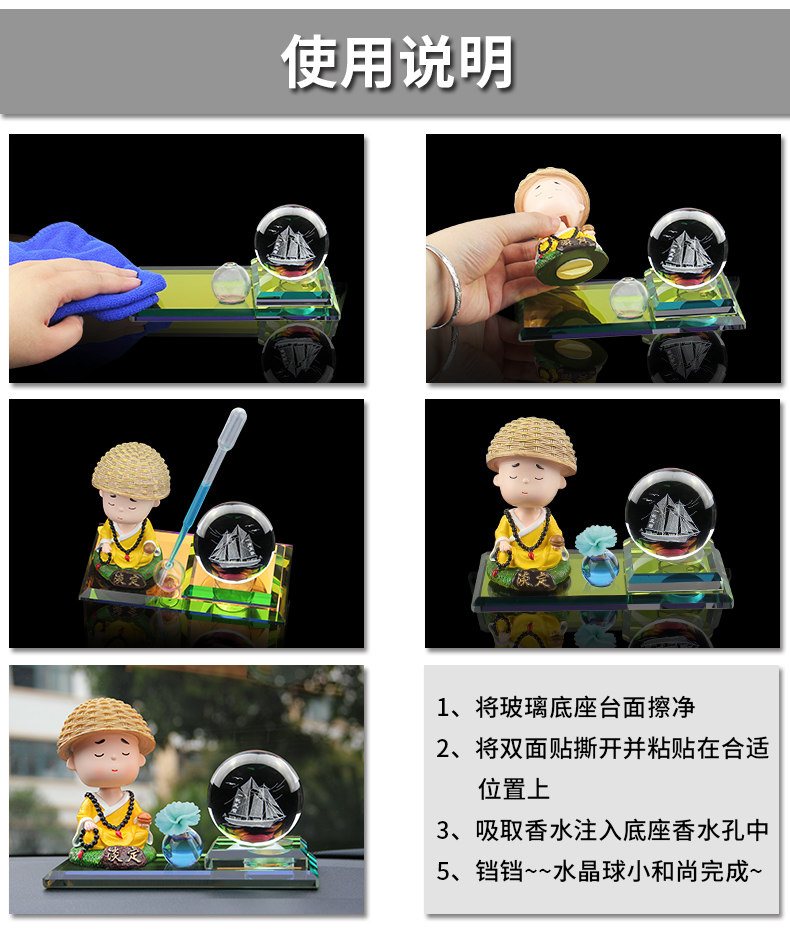 使用说明

淡定

淡定

淡定

1、将玻璃底座台面擦净

2、将双面贴撕开并粘贴在合适位置上

3、吸取香水注入底座香水孔中

5、铛铛~~水晶球小和尚完成~