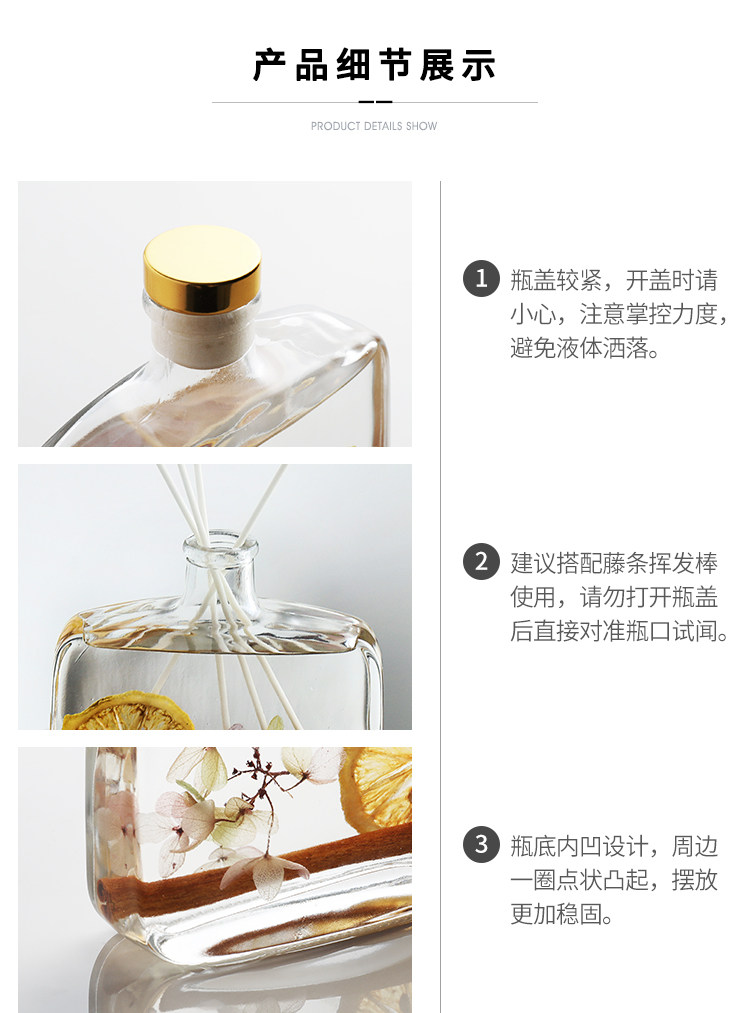 产品细节展示

PRODUCT DETAILS SHOW

1 瓶盖较紧，开盖时请小心，注意掌控力度，避免液体洒落。

2 建议搭配藤条挥发棒使用，请勿打开瓶盖后直接对准瓶口试闻。

3 瓶底内凹设计，周边一圈点状凸起，摆放更加稳固。