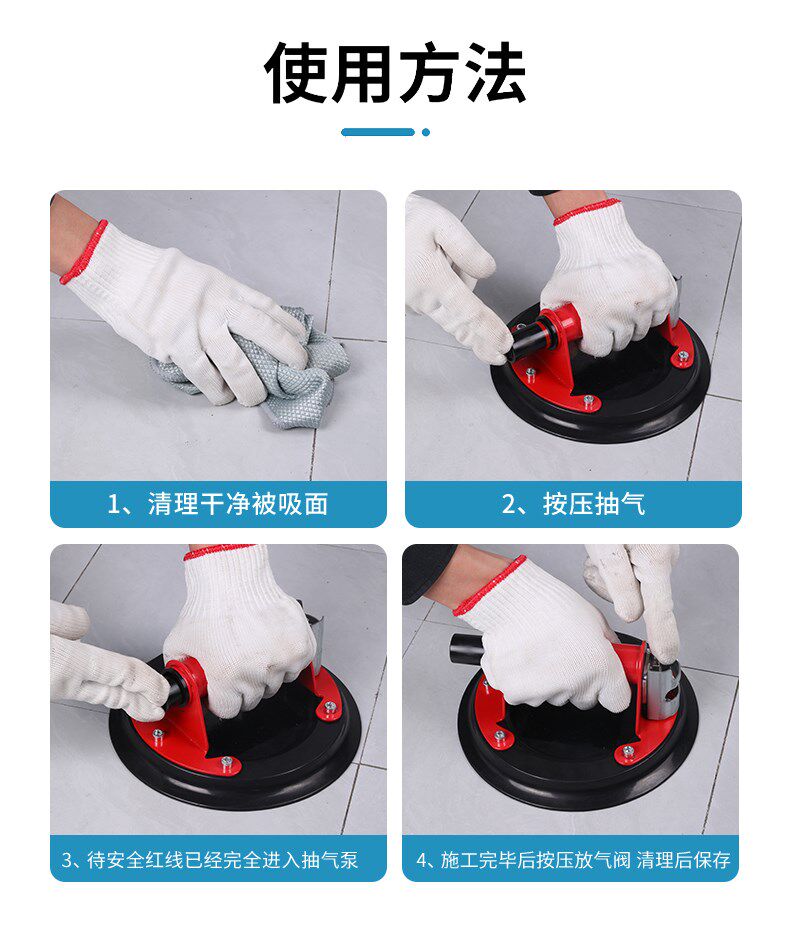 使用方法

1、清理干净被吸面

2、按压抽气

3、待安全红线已经完全进入抽气泵

4、施工完毕后按压放气阀 清理后保存