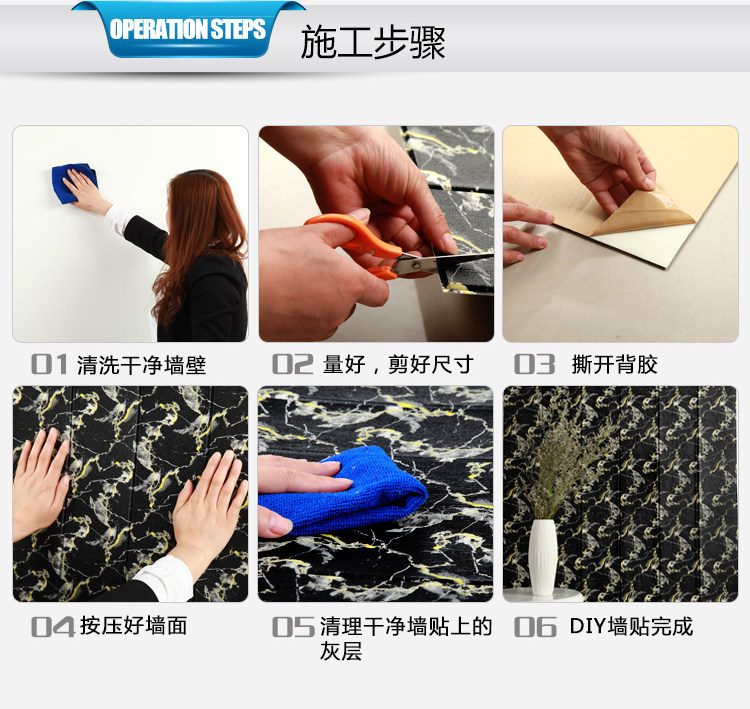 OPERATION STEPS 施工步骤

01 清洗干净墙壁

02 量好，剪好尺寸

03 撕开背胶

04 按压好墙面

05 清理干净墙贴上的灰层

06 DIY墙贴完成