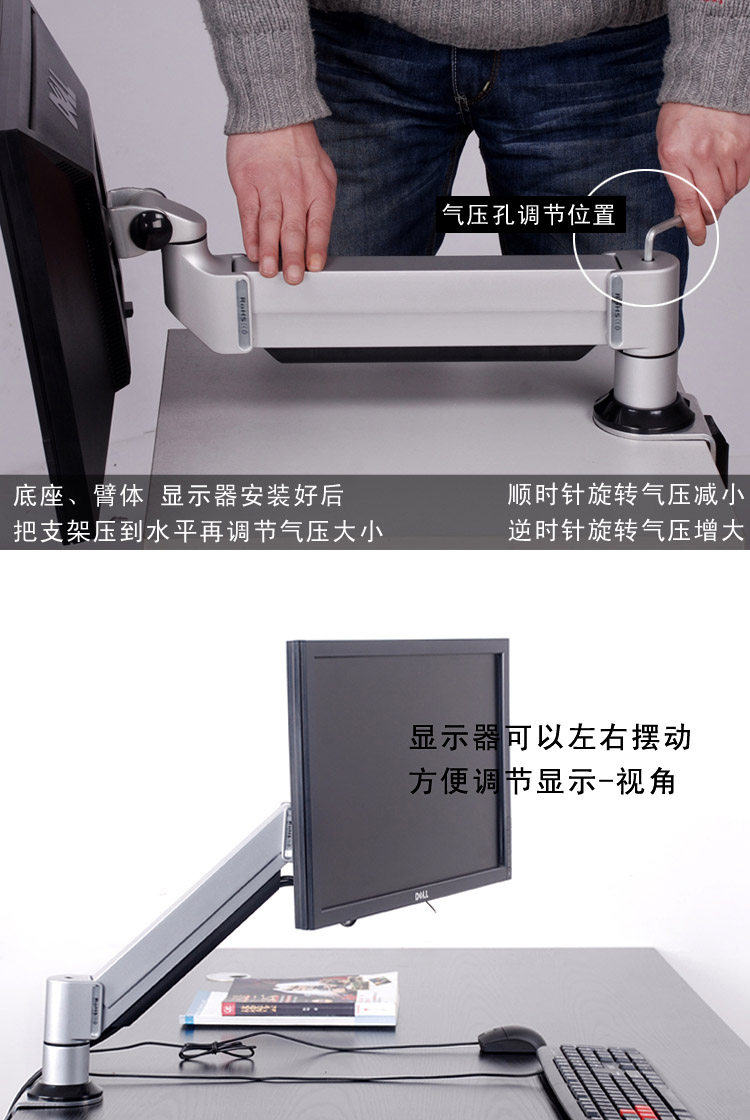 气压孔调节位置

底座、臂体 显示器安装好后
把支架压到水平再调节气压大小

顺时针旋转气压减小
逆时针旋转气压增大

显示器可以左右摆动
方便调节显示-视角

DELL