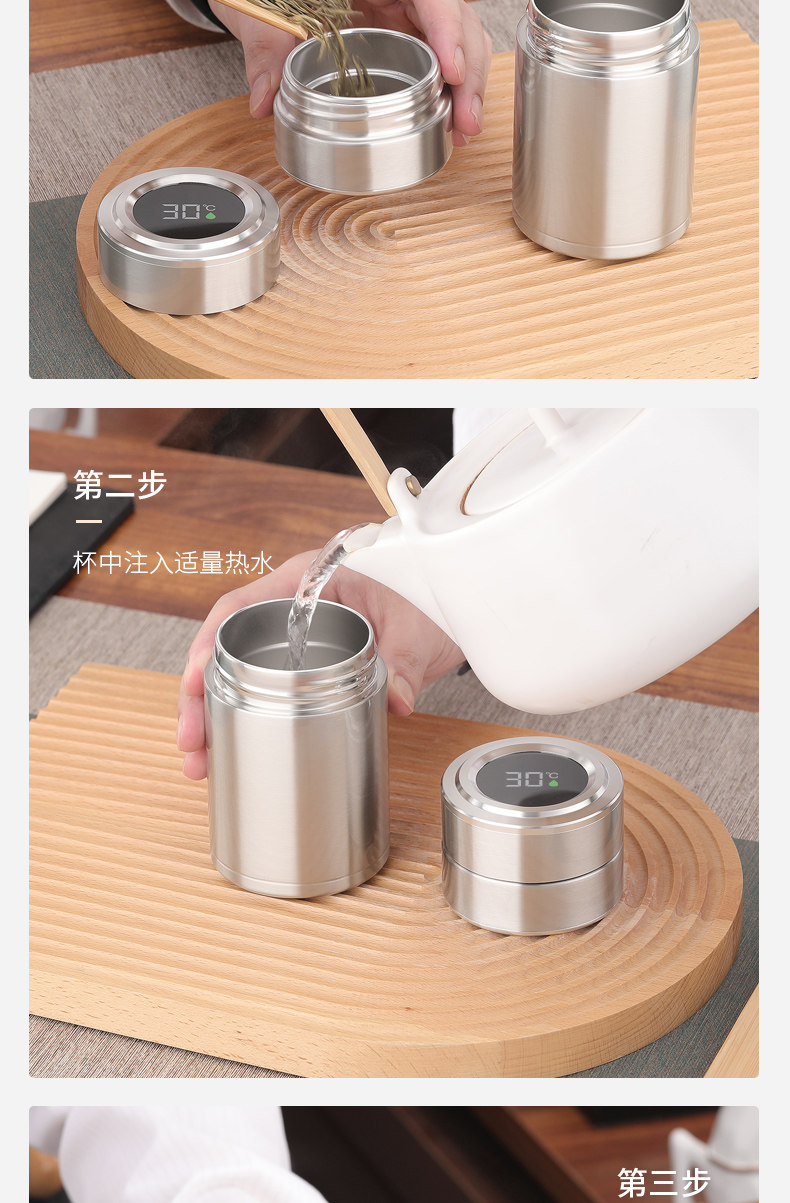 30°C

第二步

杯中注入适量热水

30°C

第三步