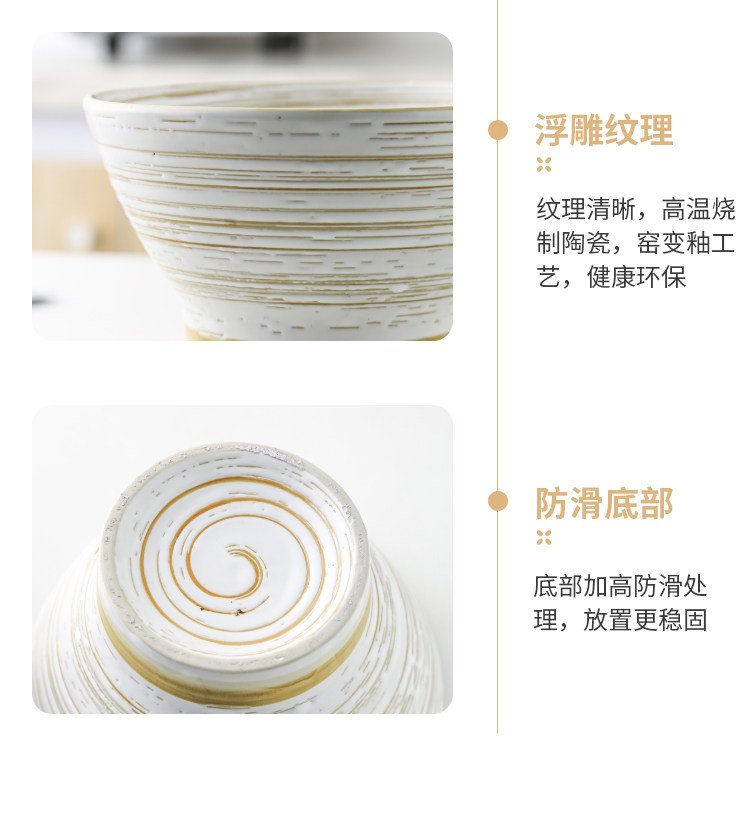 浮雕纹理

纹理清晰，高温烧制陶瓷，窑变釉工艺，健康环保

防滑底部

底部加高防滑处理，放置更稳固