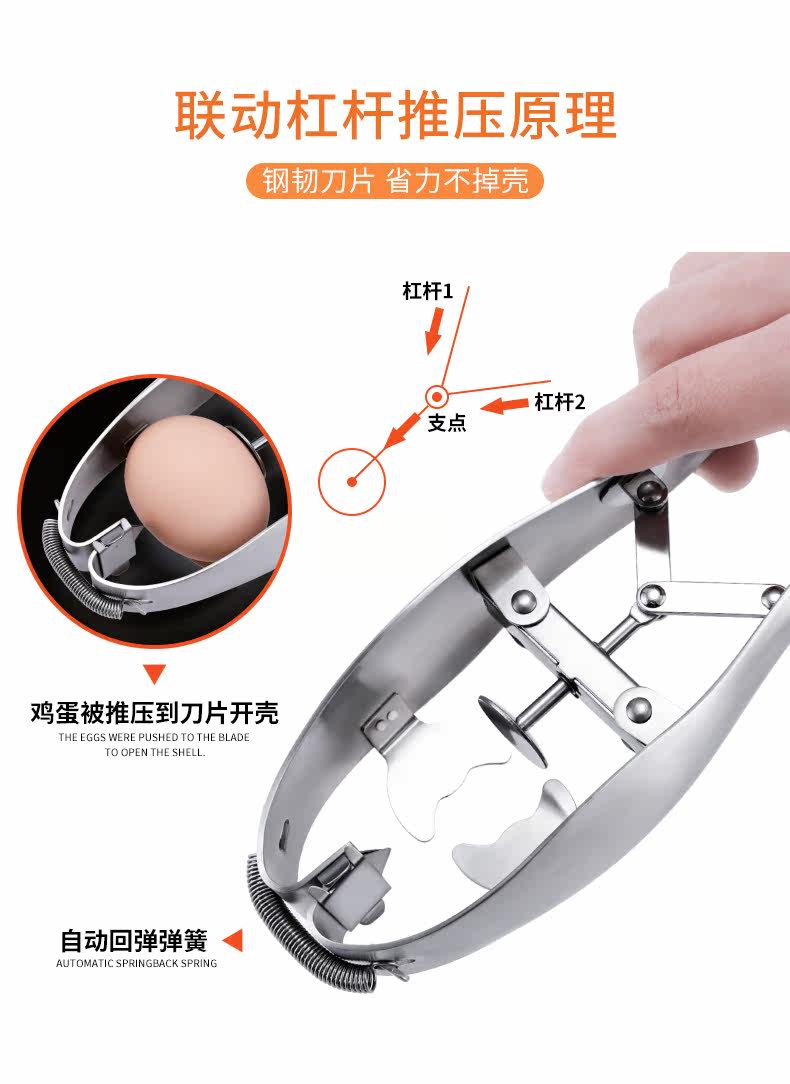 联动杠杆推压原理

钢韧刀片 省力不掉壳

杠杆1

杠杆2

支点

鸡蛋被推压到刀片开壳

THE EGGS WERE PUSHED TO THE BLADE TO OPEN THE SHELL.

自动回弹弹簧

AUTOMATIC SPRINGBACK SPRING