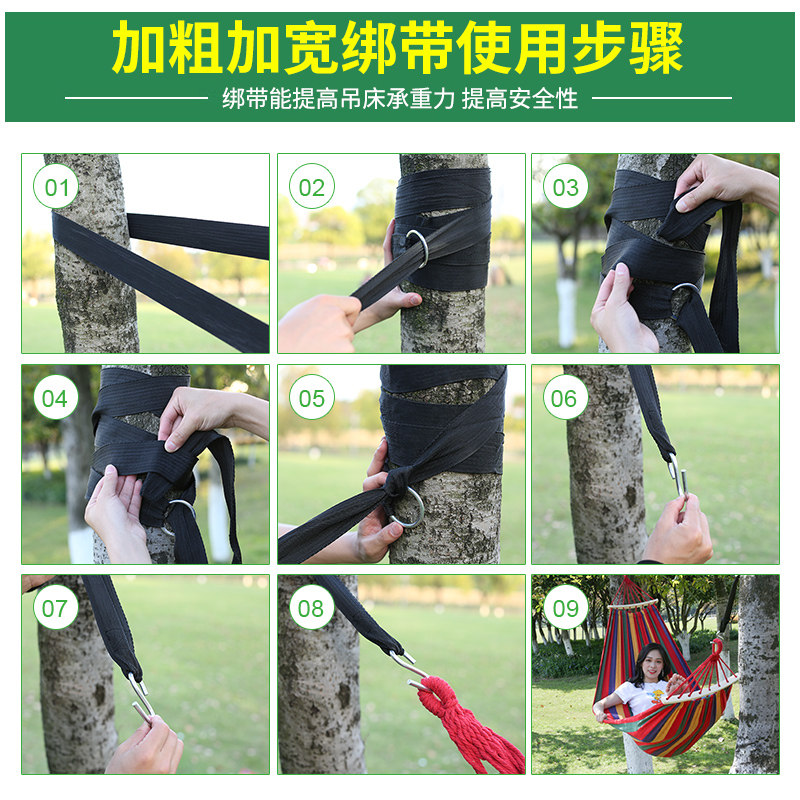 加粗加宽绑带使用步骤

绑带能提高吊床承重力 提高安全性

01

02

03

04

05

06

07

08

09