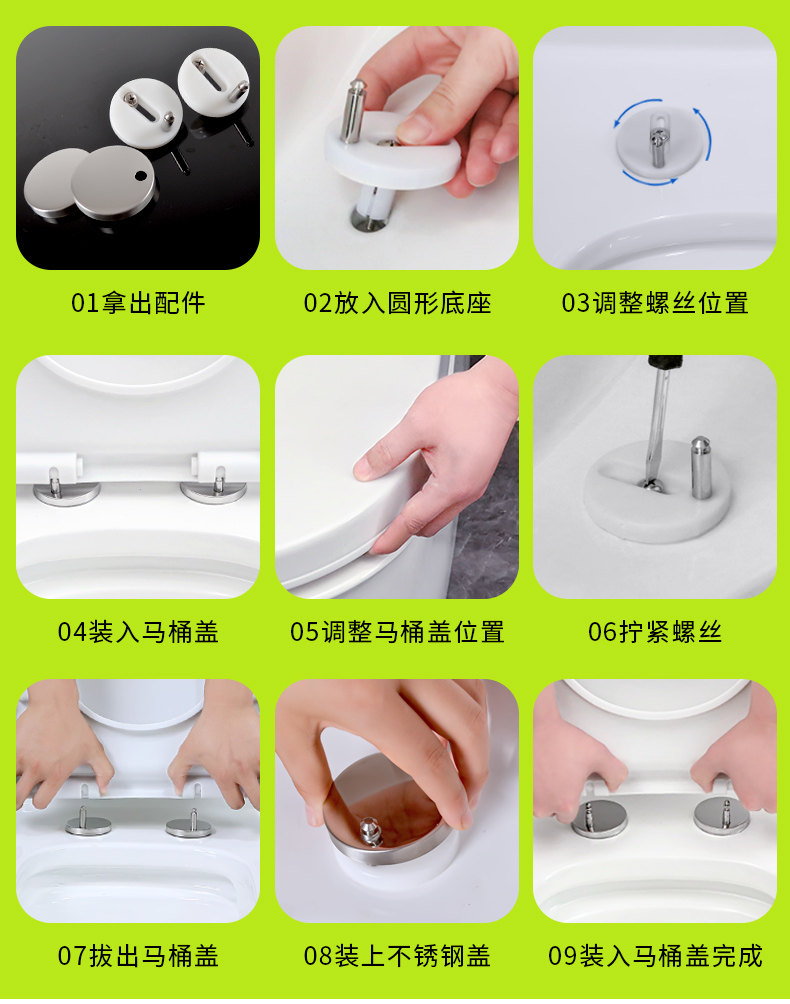 01拿出配件

02放入圆形底座

03调整螺丝位置

04装入马桶盖

05调整马桶盖位置

06拧紧螺丝

07拔出马桶盖

08装上不锈钢盖

09装入马桶盖完成