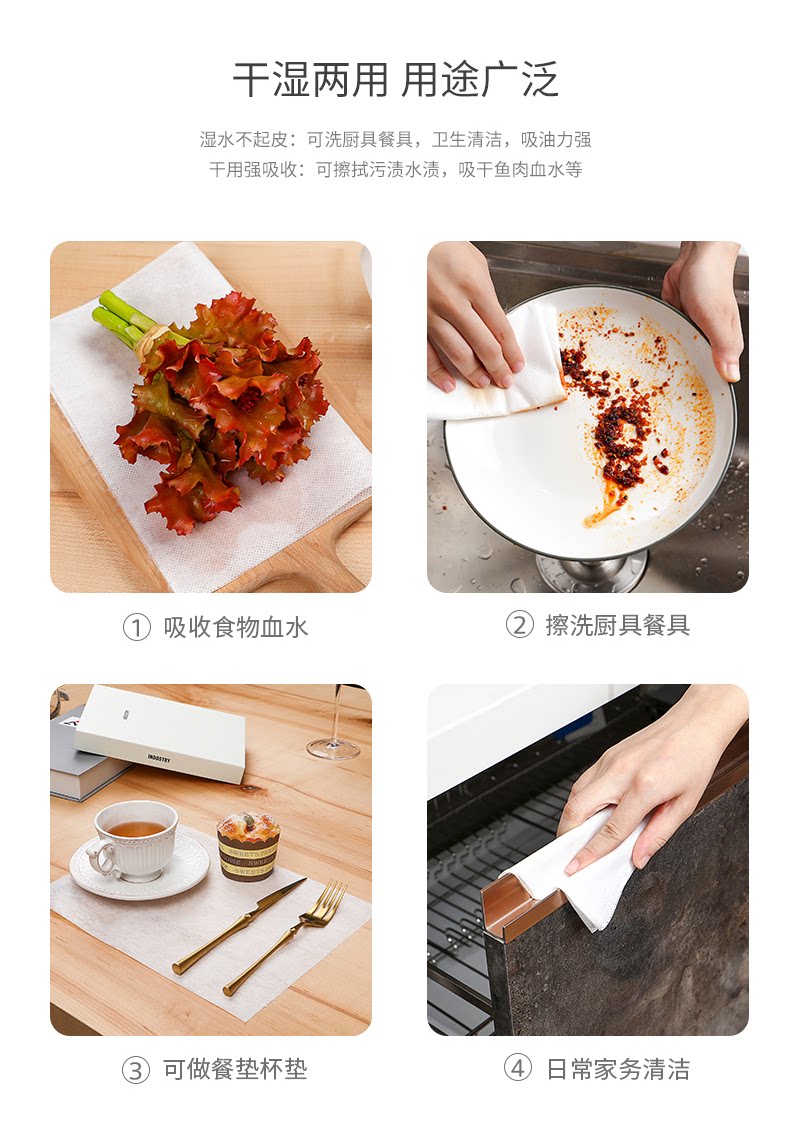 干湿两用 用途广泛

湿水不起皮：可洗厨具餐具，卫生清洁，吸油力强
干用强吸收：可擦拭污渍水渍，吸干鱼肉血水等

① 吸收食物血水

② 擦洗厨具餐具

INDUSTRY

SWEETS

③ 可做餐垫杯垫

④ 日常家务清洁