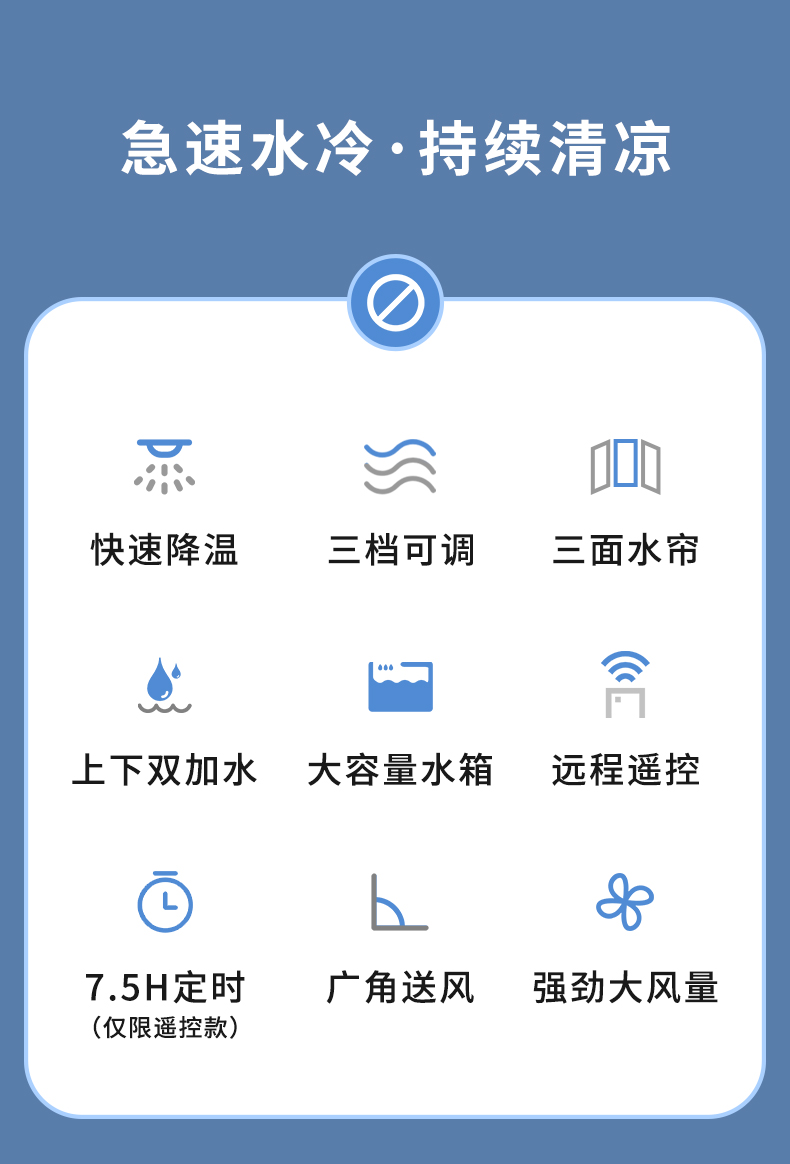 急速水冷·持续清凉

快速降温

三档可调

三面水帘

上下双加水

大容量水箱

远程遥控

7.5H定时
(仅限遥控款)

广角送风

强劲大风量