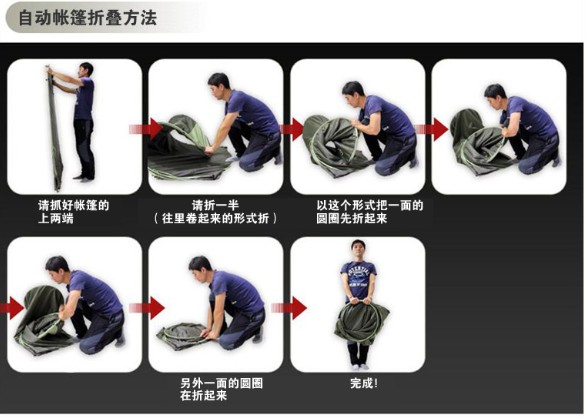 自动帐篷折叠方法

请抓好帐篷的上两端

请折一半
（往里卷起来的形式折）

以这个形式把一面的圆圈先折起来

另外一面的圆圈在折起来

完成！