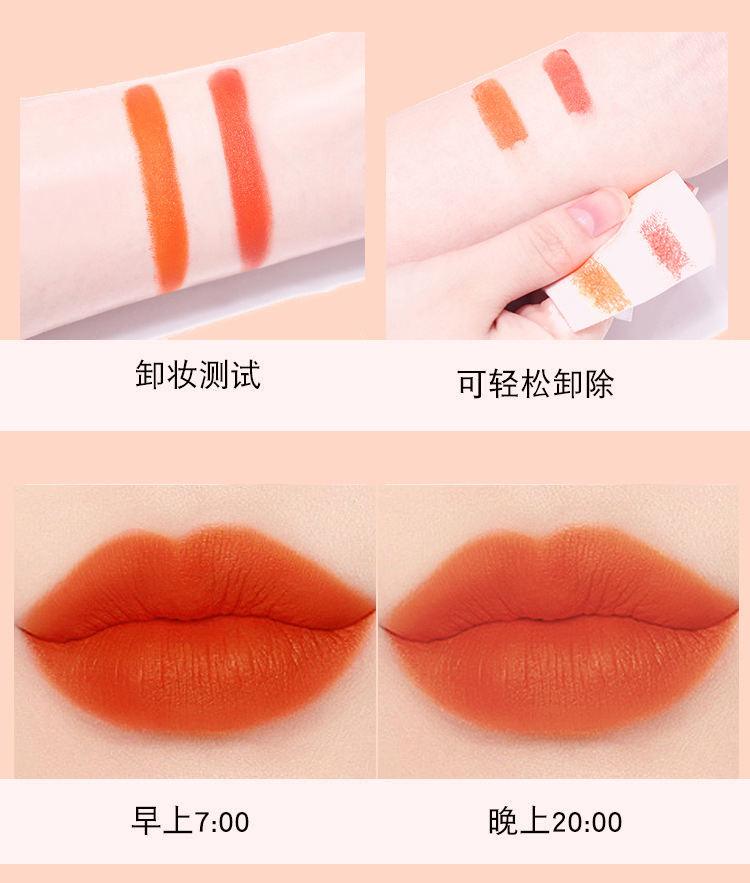 卸妆测试

可轻松卸除

早上7:00

晚上20:00