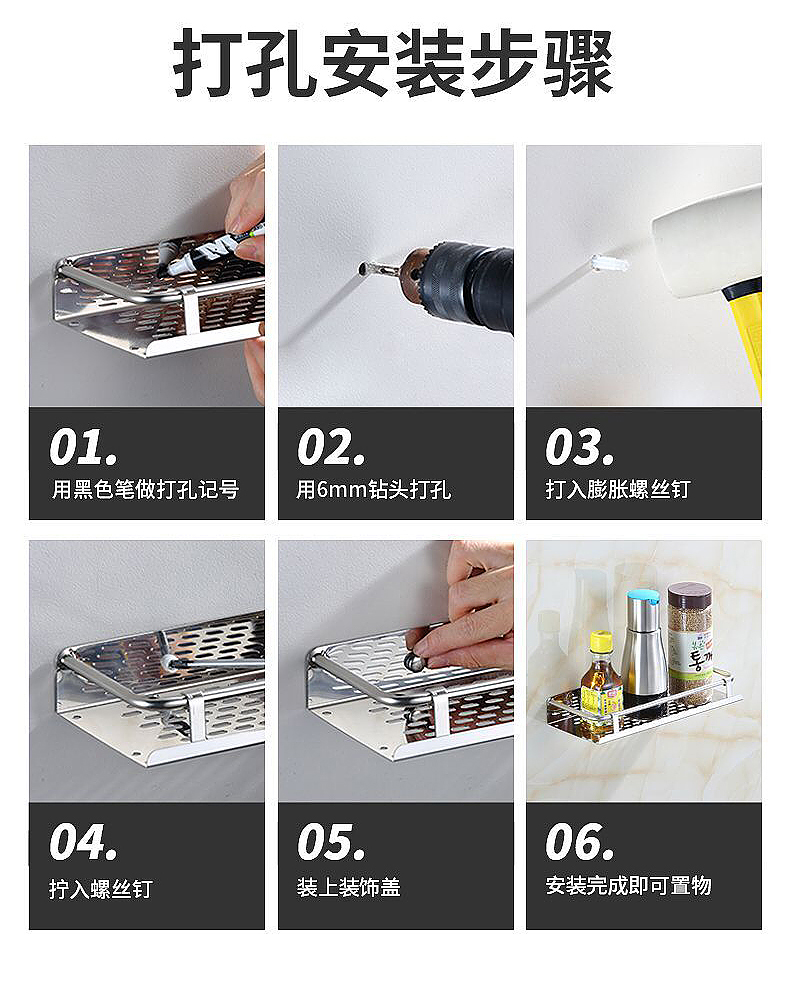 打孔安装步骤

01.
用黑色笔做打孔记号

02.
用6mm钻头打孔

03.
打入膨胀螺丝钉

04.
拧入螺丝钉

05.
装上装饰盖

06.
安装完成即可置物