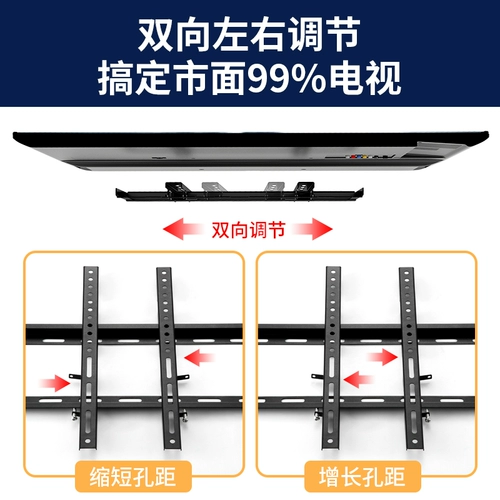 双向左右调节
搞定市面99%电视

双向调节

缩短孔距

增长孔距