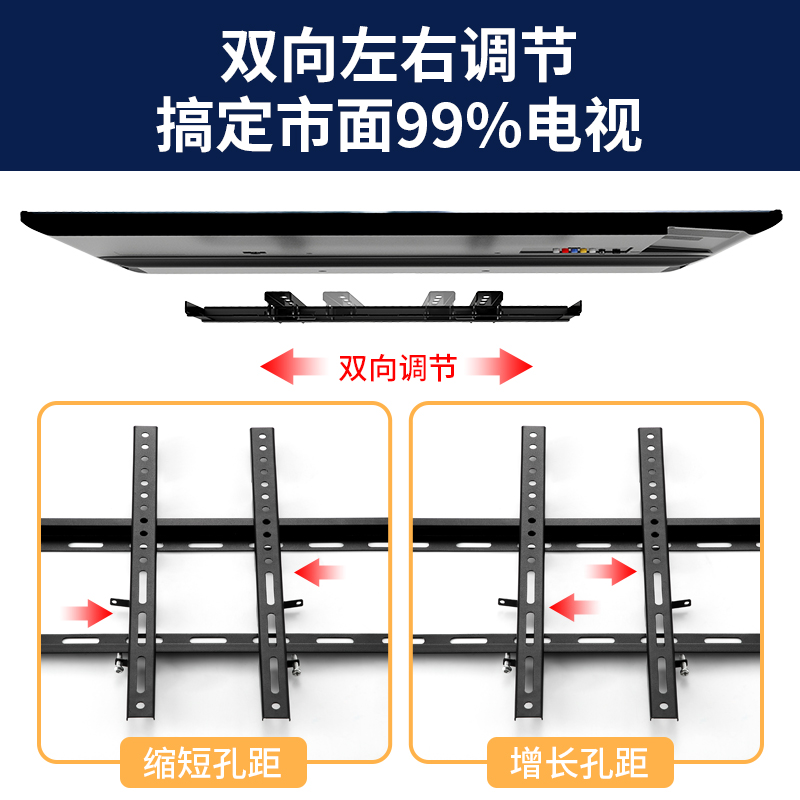 双向左右调节
搞定市面99%电视

双向调节

缩短孔距

增长孔距