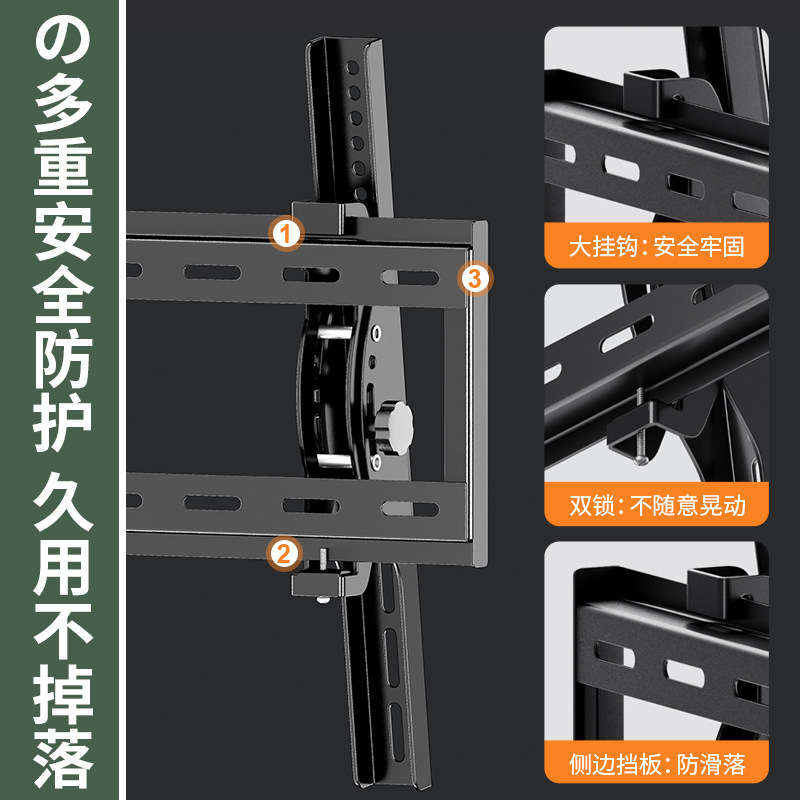 の多重安全防护 久用不掉落

1

3

2

大挂钩：安全牢固

双锁：不随意晃动

侧边挡板：防滑落