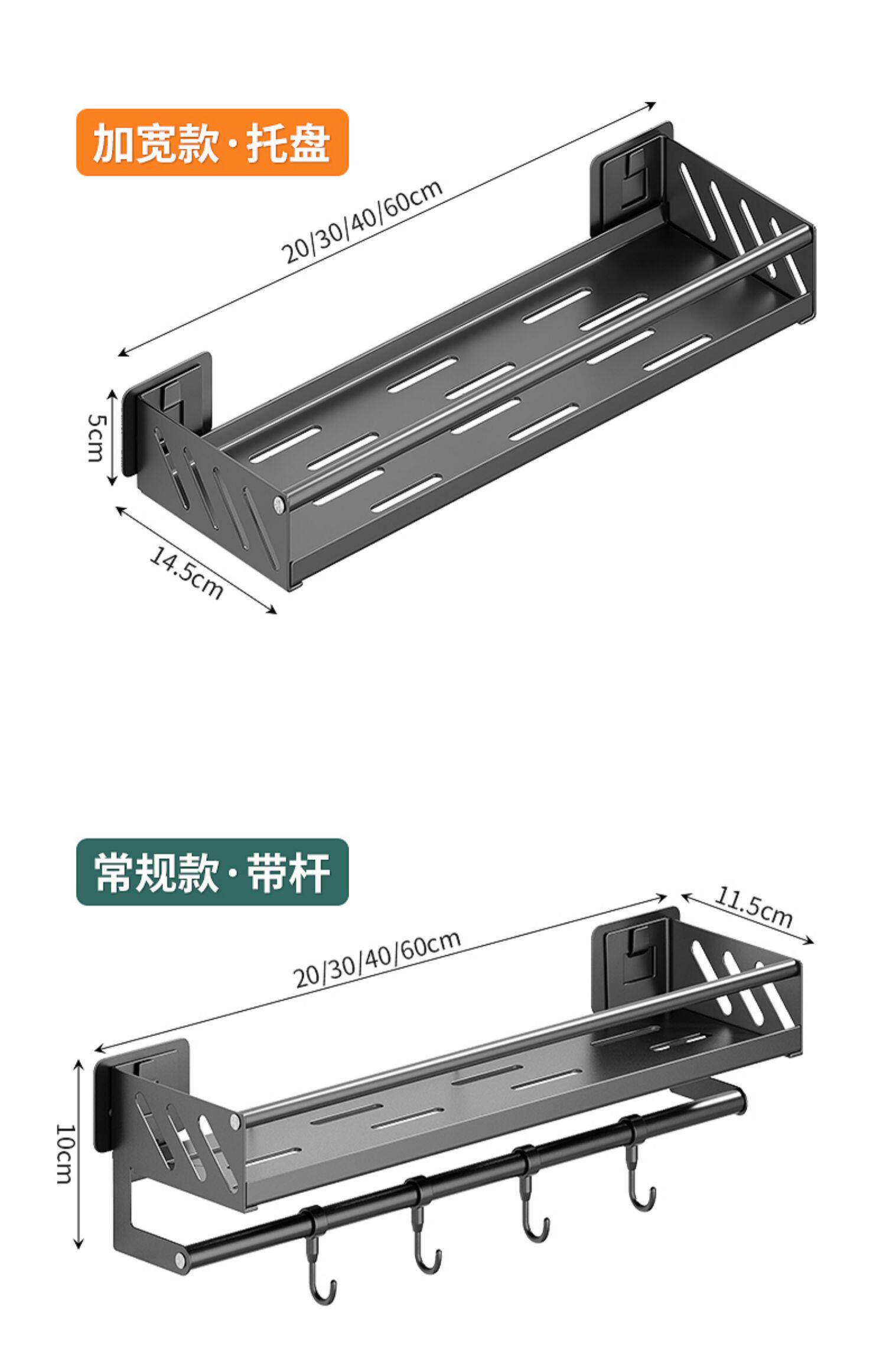 加宽款·托盘

20/30/40/60cm

5cm

14.5cm

常规款·带杆

20/30/40/60cm

11.5cm

10cm