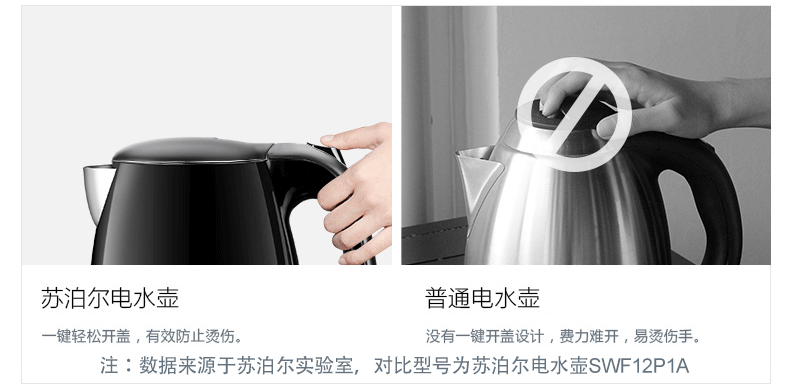 苏泊尔电水壶

一键轻松开盖，有效防止烫伤。

普通电水壶

没有一键开盖设计，费力难开，易烫伤手。

注：数据来源于苏泊尔实验室，对比型号为苏泊尔电水壶SWF12P1A