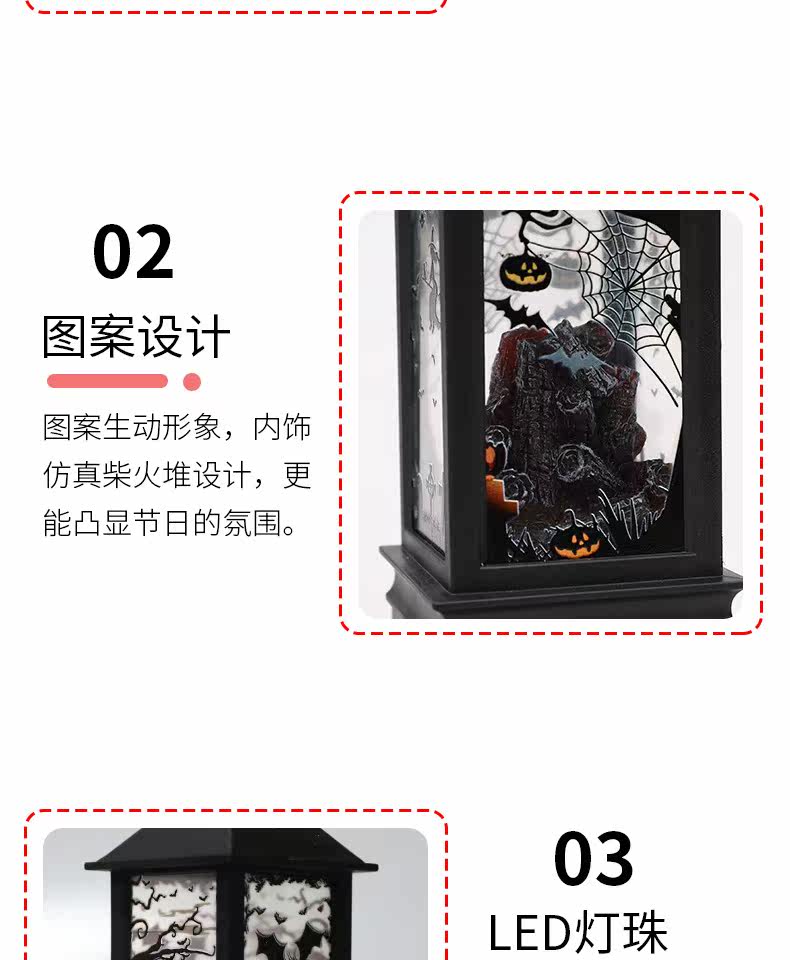 02

图案设计

图案生动形象，内饰仿真柴火堆设计，更能凸显节日的氛围。

03

LED灯珠