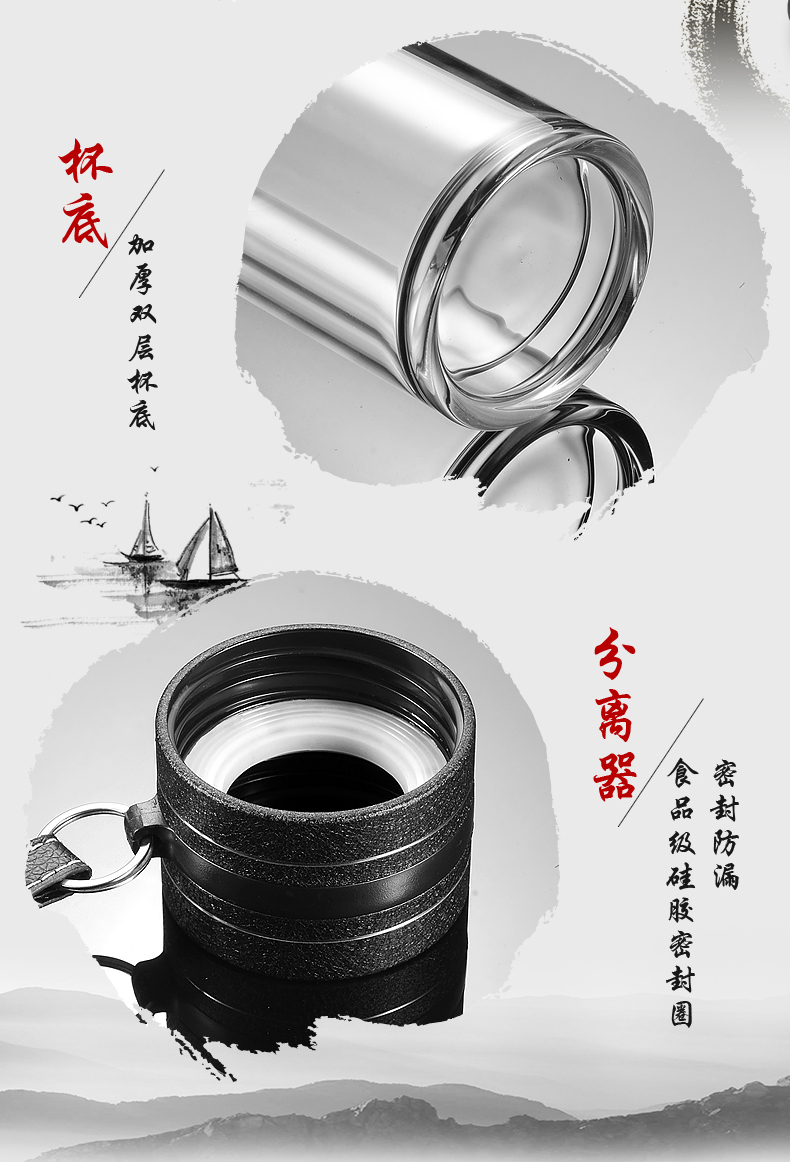 杯底

加厚双层杯底

分离器

密封防漏

食品级硅胶密封圈