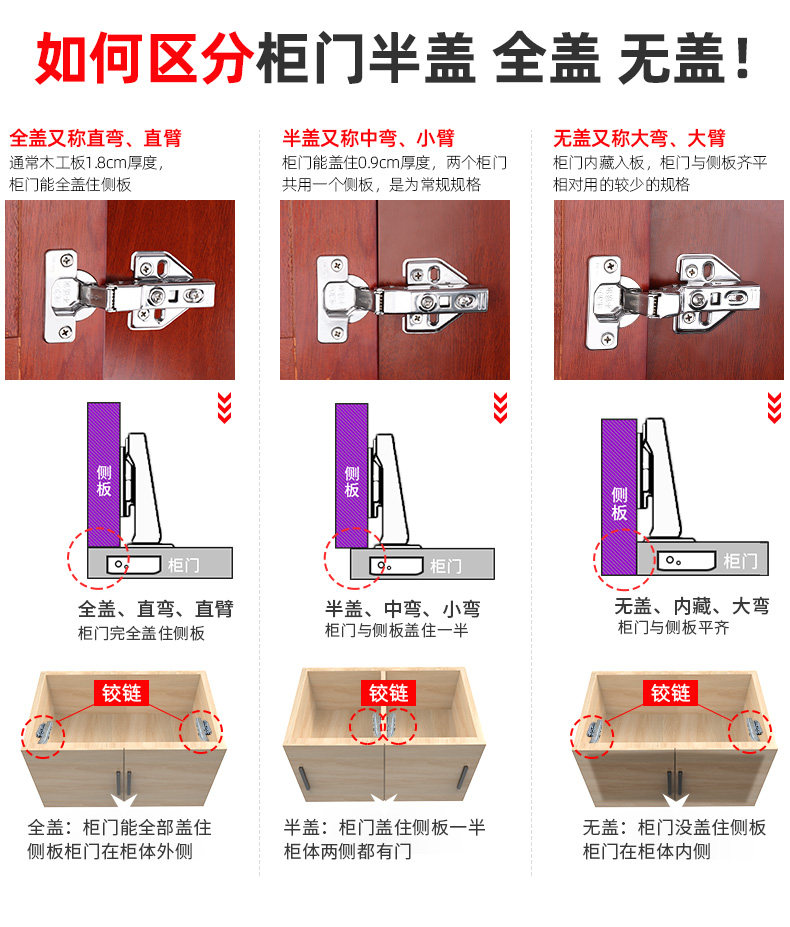 如何区分柜门半盖 全盖 无盖！

全盖又称直弯、直臂
通常木工板1.8cm厚度，柜门能全盖住侧板

侧板
柜门

全盖、直弯、直臂
柜门完全盖住侧板

铰链

全盖：柜门能全部盖住侧板柜门在柜体外侧

半盖又称中弯、小臂
柜门能盖住0.9cm厚度，两个柜门共用一个侧板，是为常规规格

侧板
柜门

半盖、中弯、小弯
柜门与侧板盖住一半

铰链

半盖：柜门盖住侧板一半柜体两侧都有门

无盖又称大弯、大臂
柜门内藏入板，柜门与侧板齐平相对用的较少的规格

侧板
柜门

无盖、内藏、大弯
柜门与侧板平齐

铰链

无盖：柜门没盖住侧板柜门在柜体内侧