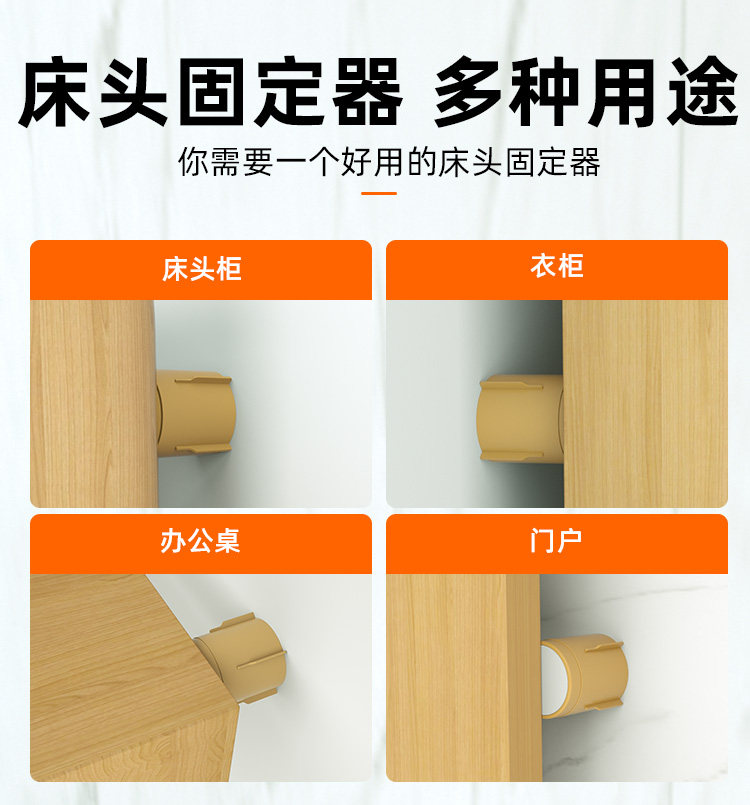 床头固定器 多种用途

你需要一个好用的床头固定器

床头柜

衣柜

办公桌

门户