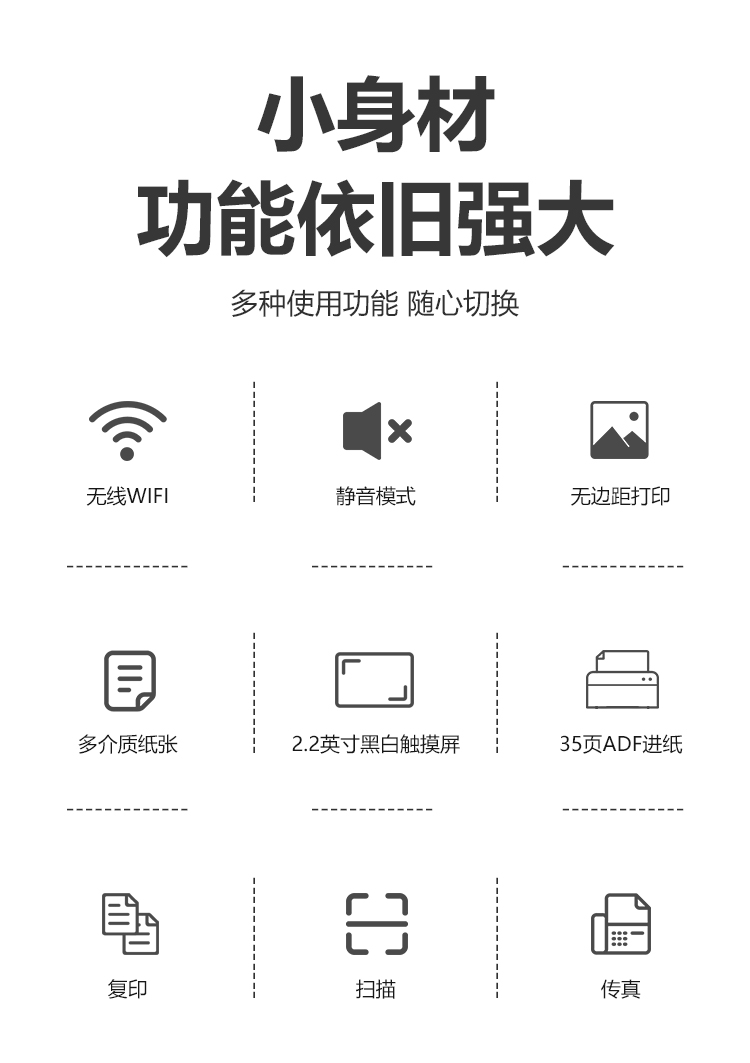 小身材
功能依旧强大

多种使用功能 随心切换

无线WIFI

静音模式

无边距打印

多介质纸张

2.2英寸黑白触摸屏

35页ADF进纸

复印

扫描

传真