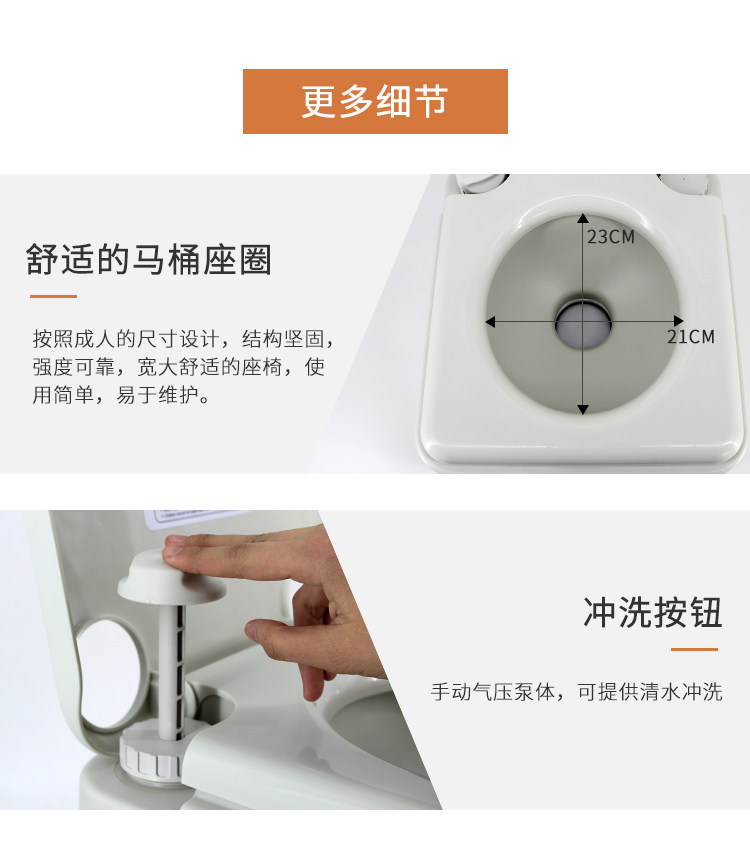 更多细节

舒适的马桶座圈

按照成人的尺寸设计，结构坚固，强度可靠，宽大舒适的座椅，使用简单，易于维护。

23CM

21CM

冲洗按钮

手动气压泵体，可提供清水冲洗