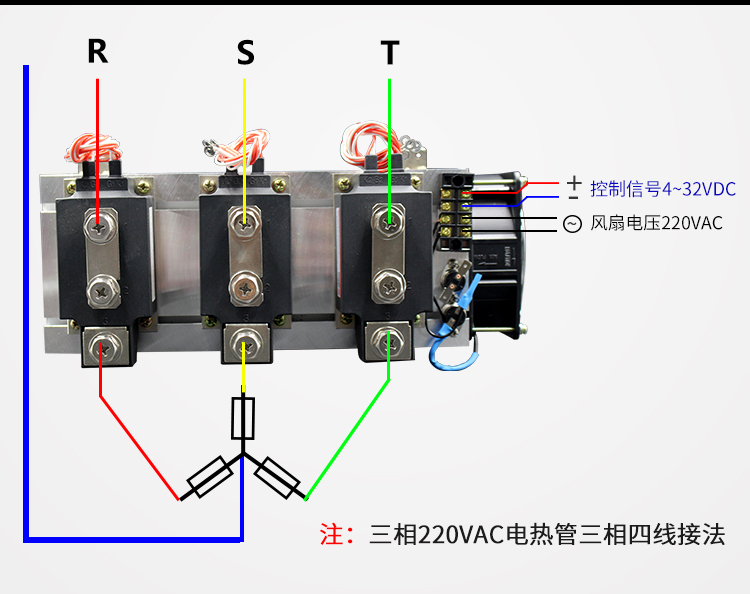 R S T

+
−
控制信号4~32VDC

~ 风扇电压220VAC

注：三相220VAC电热管三相四线接法