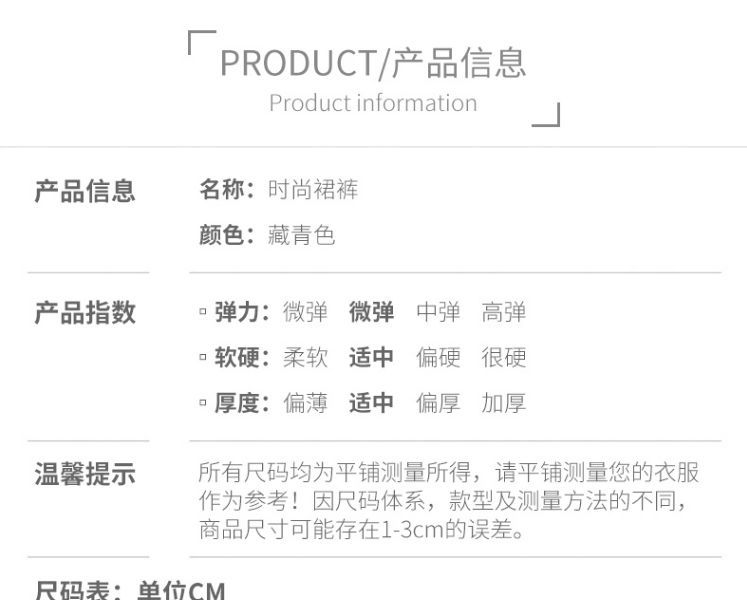 PRODUCT/产品信息
Product information

产品信息

名称：时尚裙裤

颜色：藏青色

产品指数

▫ 弹力：微弹 微弹 中弹 高弹

▫ 软硬：柔软 适中 偏硬 很硬

▫ 厚度：偏薄 适中 偏厚 加厚

温馨提示

所有尺码均为平铺测量所得，请平铺测量您的衣服作为参考！因尺码体系，款型及测量方法的不同，商品尺寸可能存在1-3cm的误差。

尺码表：单位CM