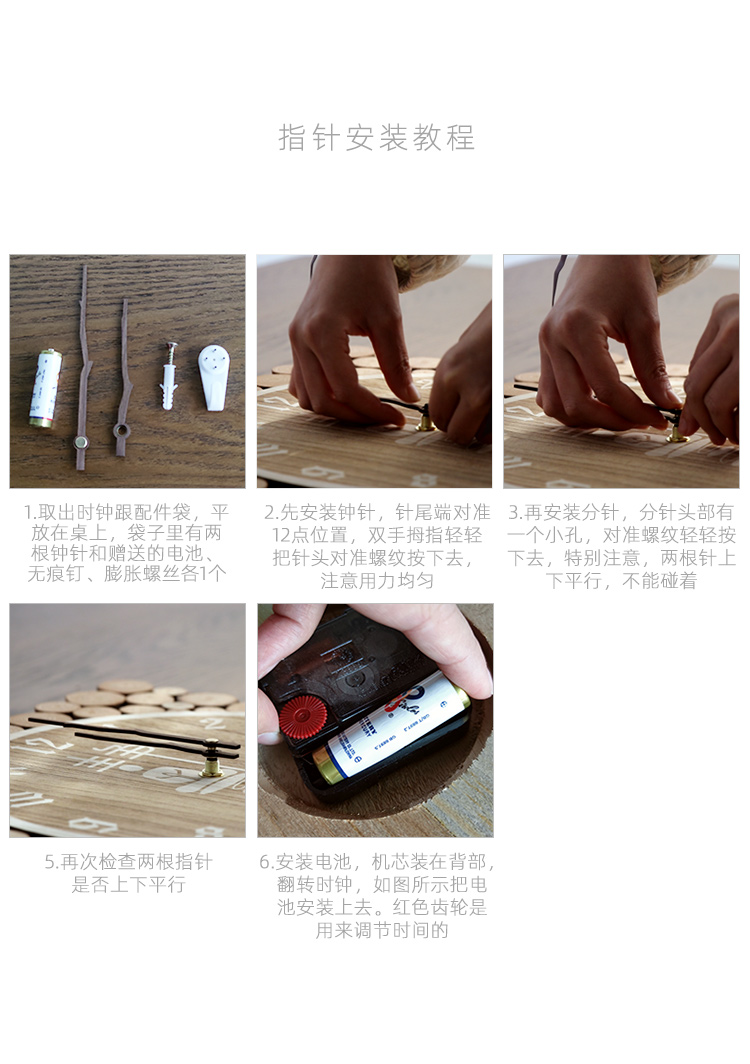 指针安装教程

1.取出时钟跟配件袋，平放在桌上，袋子里有两根钟针和赠送的电池、无痕钉、膨胀螺丝各1个

2.先安装钟针，针尾端对准12点位置，双手拇指轻轻把针头对准螺纹按下去，注意用力均匀

3.再安装分针，分针头部有一个小孔，对准螺纹轻轻按下去，特别注意，两根针上下平行，不能碰着

5.再次检查两根指针是否上下平行

6.安装电池，机芯装在背部，翻转时钟，如图所示把电池安装上去。红色齿轮是用来调节时间的