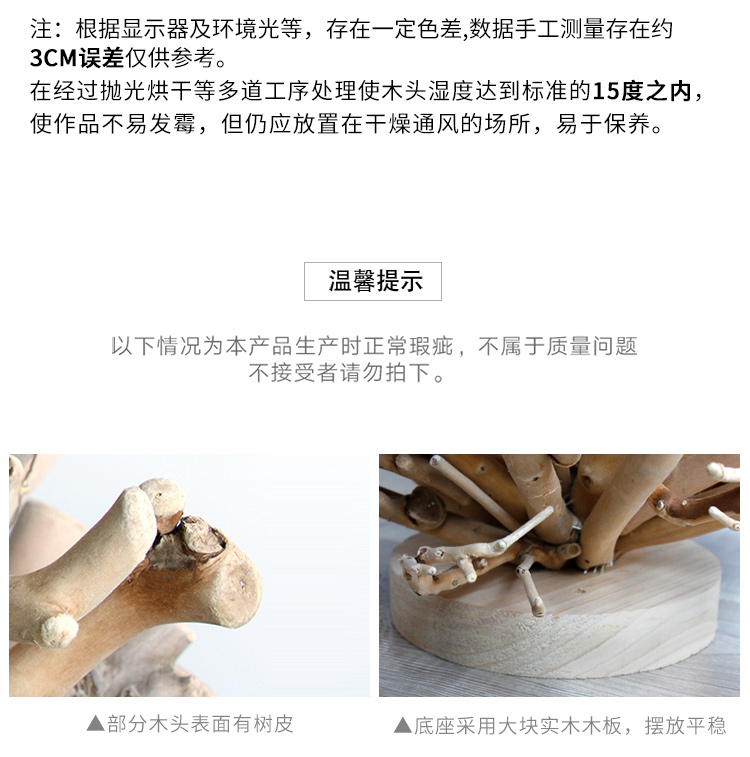 注：根据显示器及环境光等，存在一定色差,数据手工测量存在约3CM误差仅供参考。
在经过抛光烘干等多道工序处理使木头湿度达到标准的15度之内，使作品不易发霉，但仍应放置在干燥通风的场所，易于保养。

温馨提示

以下情况为本产品生产时正常瑕疵，不属于质量问题
不接受者请勿拍下。

▲部分木头表面有树皮

▲底座采用大块实木木板，摆放平稳