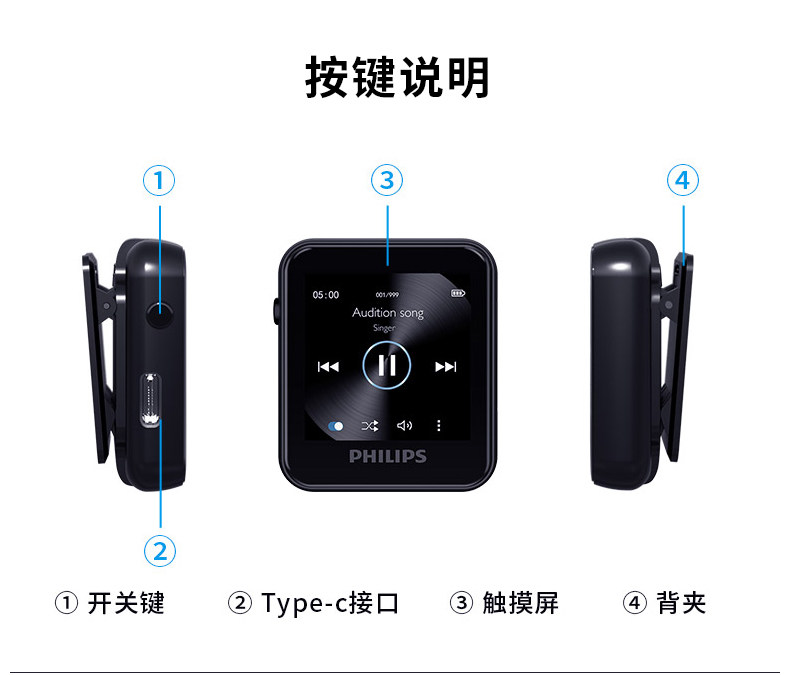 按键说明

①

③

④

05:00 001/999

Audition song

Singer

PHILIPS

②

① 开关键 ② Type-c接口 ③ 触摸屏 ④ 背夹