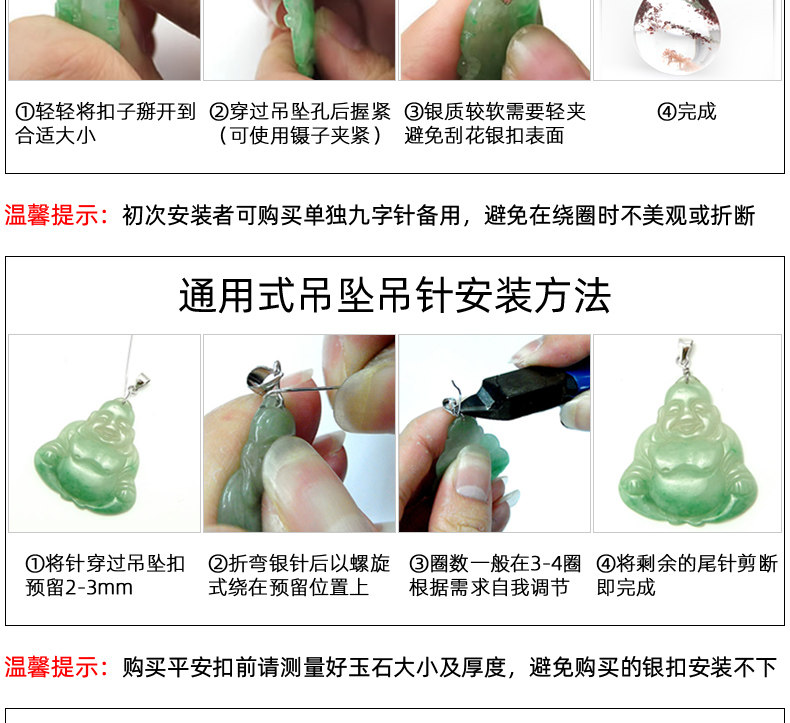 ①轻轻将扣子掰开到合适大小

②穿过吊坠孔后握紧（可使用镊子夹紧）

③银质较软需要轻夹避免刮花银扣表面

④完成

温馨提示：初次安装者可购买单独九字针备用，避免在绕圈时不美观或折断

通用式吊坠吊针安装方法

①将针穿过吊坠扣预留2-3mm

②折弯银针后以螺旋式绕在预留位置上

③圈数一般在3-4圈根据需求自我调节

④将剩余的尾针剪断即完成

温馨提示：购买平安扣前请测量好玉石大小及厚度，避免购买的银扣安装不下