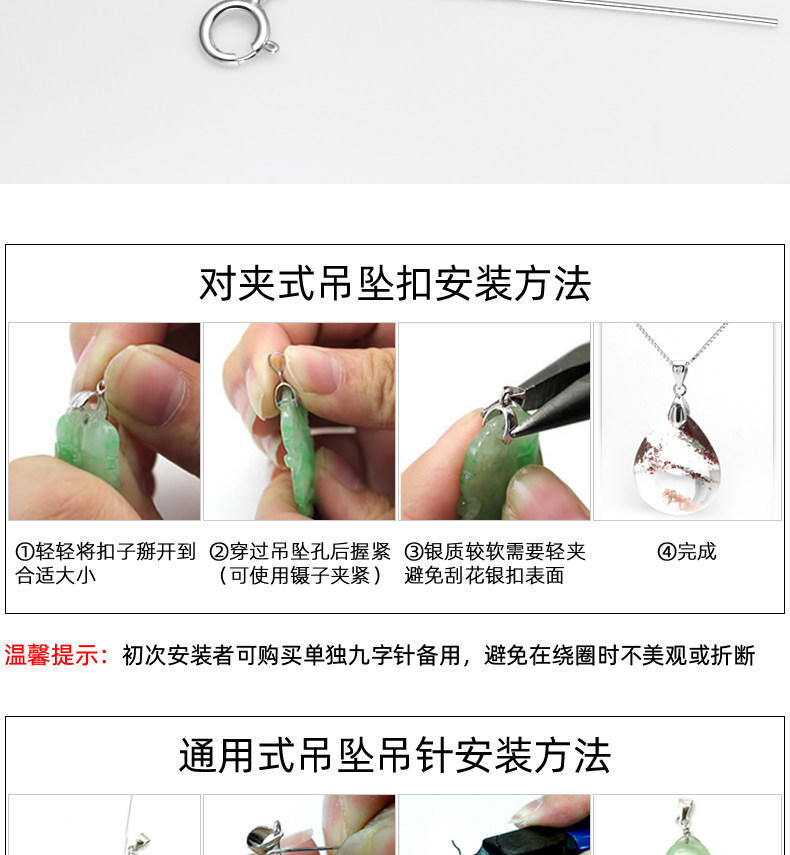 对夹式吊坠扣安装方法

①轻轻将扣子掰开到合适大小

②穿过吊坠孔后握紧（可使用镊子夹紧）

③银质较软需要轻夹避免刮花银扣表面

④完成

温馨提示：初次安装者可购买单独九字针备用，避免在绕圈时不美观或折断

通用式吊坠吊针安装方法