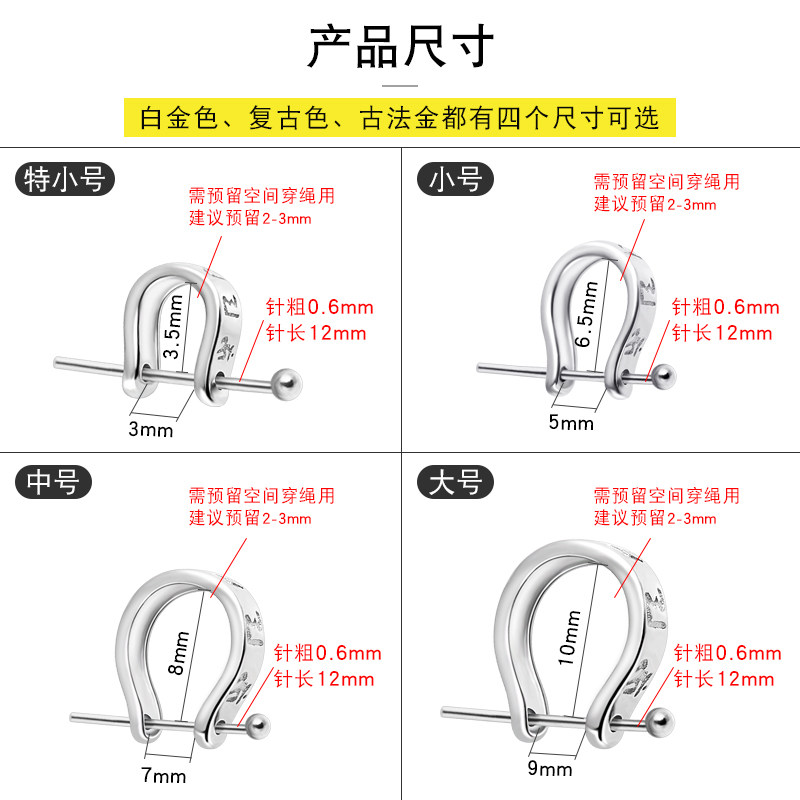 产品尺寸

白金色、复古色、古法金都有四个尺寸可选

特小号

需预留空间穿绳用
建议预留2-3mm

3.5mm

针粗0.6mm
针长12mm

3mm

小号

需预留空间穿绳用
建议预留2-3mm

6.5mm

针粗0.6mm
针长12mm

5mm

中号

需预留空间穿绳用
建议预留2-3mm

8mm

针粗0.6mm
针长12mm

7mm

大号

需预留空间穿绳用
建议预留2-3mm

10mm

针粗0.6mm
针长12mm

9mm