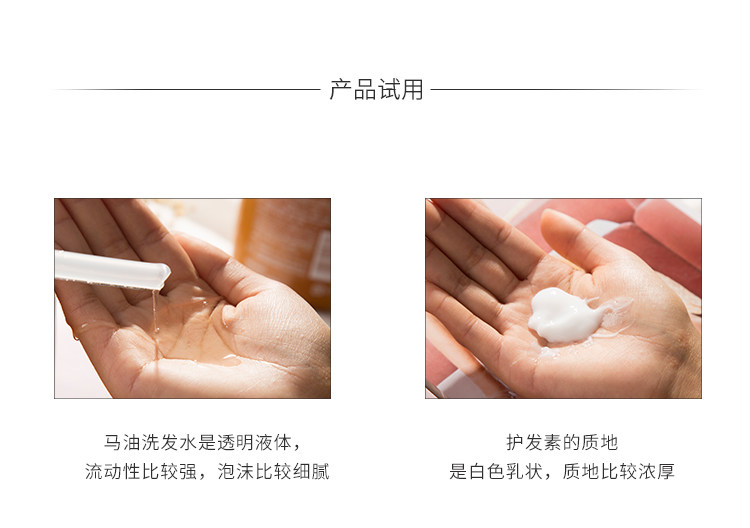 产品试用

马油洗发水是透明液体，
流动性比较强，泡沫比较细腻

护发素的质地
是白色乳状，质地比较浓厚