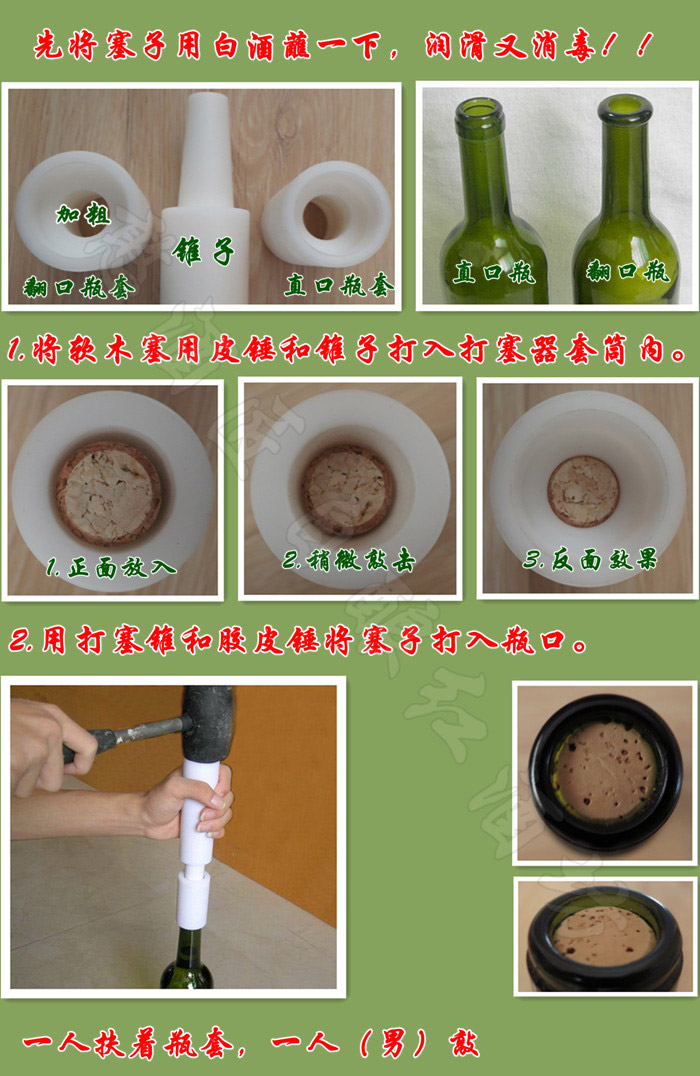 先将塞子用白酒蘸一下，润滑又消毒！！

加粗

锥子

翻口瓶套

直口瓶套

直口瓶

翻口瓶

1.将软木塞用皮锤和锥子打入打塞器套筒内。

1.正面放入

2.稍微敲击

3.反面效果

2.用打塞锥和胶皮锤将塞子打入瓶口。

一人扶着瓶套，一人（男）敲