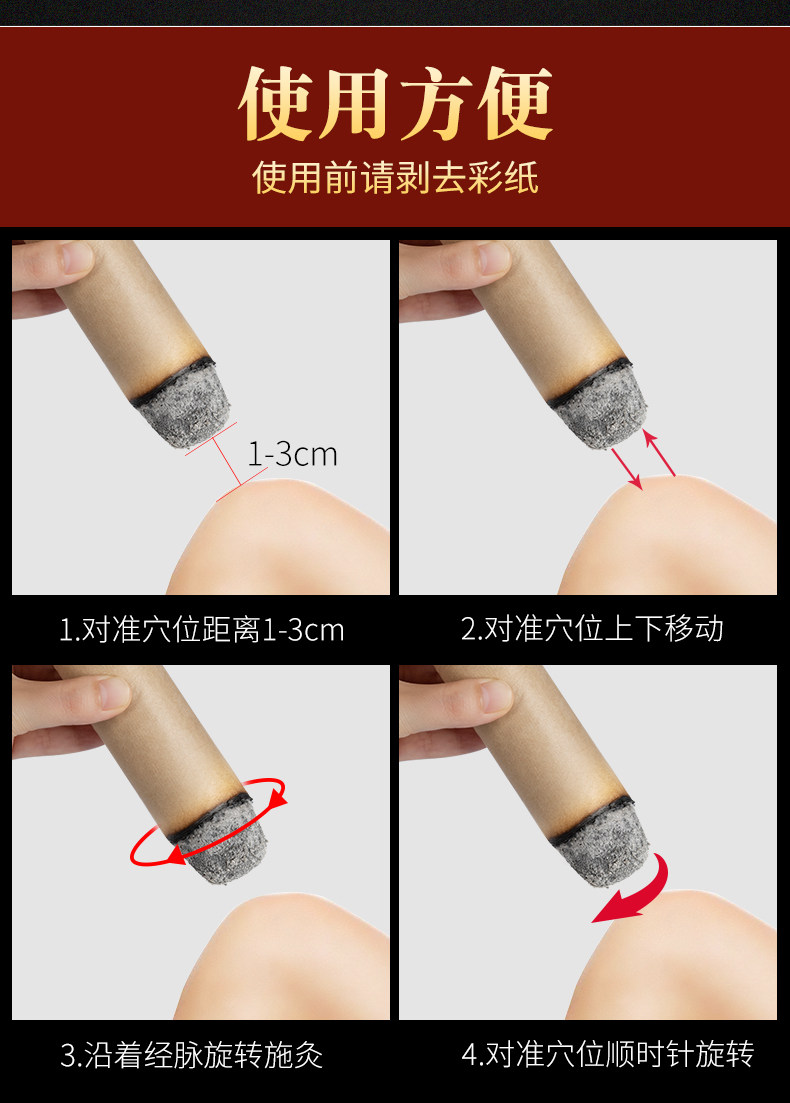 使用方便
使用前请剥去彩纸

1-3cm

1.对准穴位距离1-3cm

2.对准穴位上下移动

3.沿着经脉旋转施灸

4.对准穴位顺时针旋转