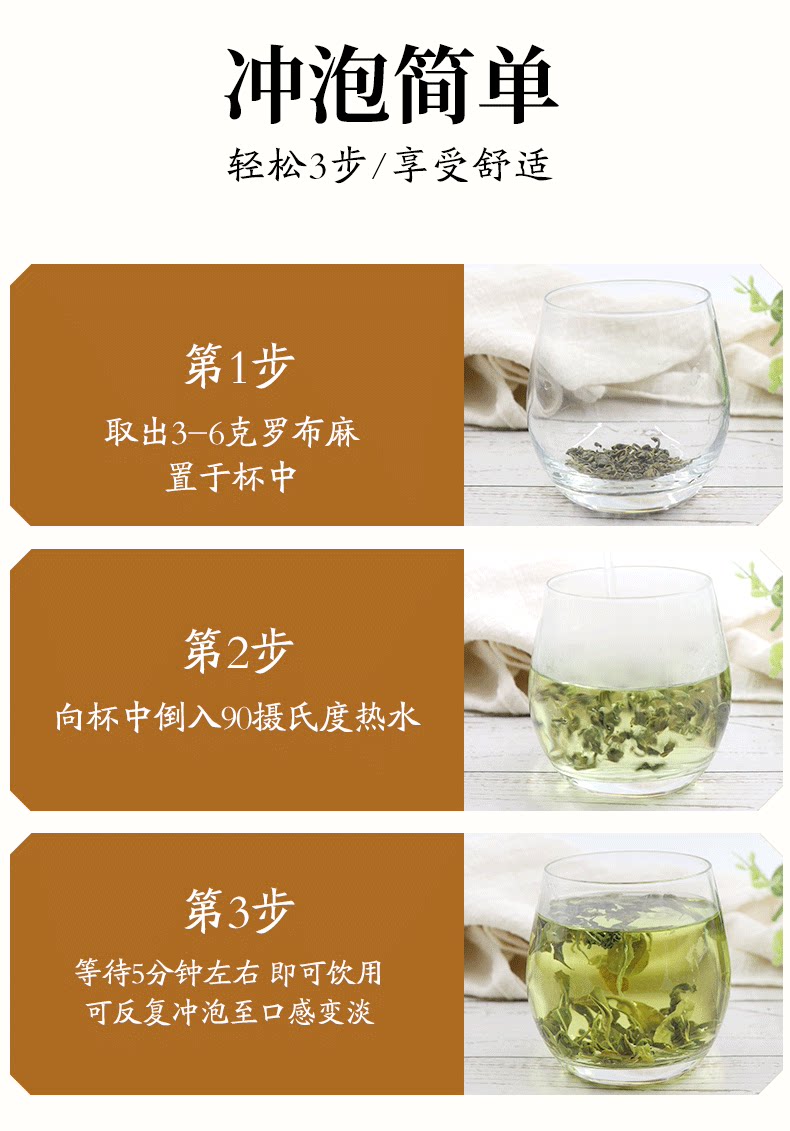 冲泡简单

轻松3步/享受舒适

第1步

取出3-6克罗布麻
置于杯中

第2步

向杯中倒入90摄氏度热水

第3步

等待5分钟左右 即可饮用
可反复冲泡至口感变淡