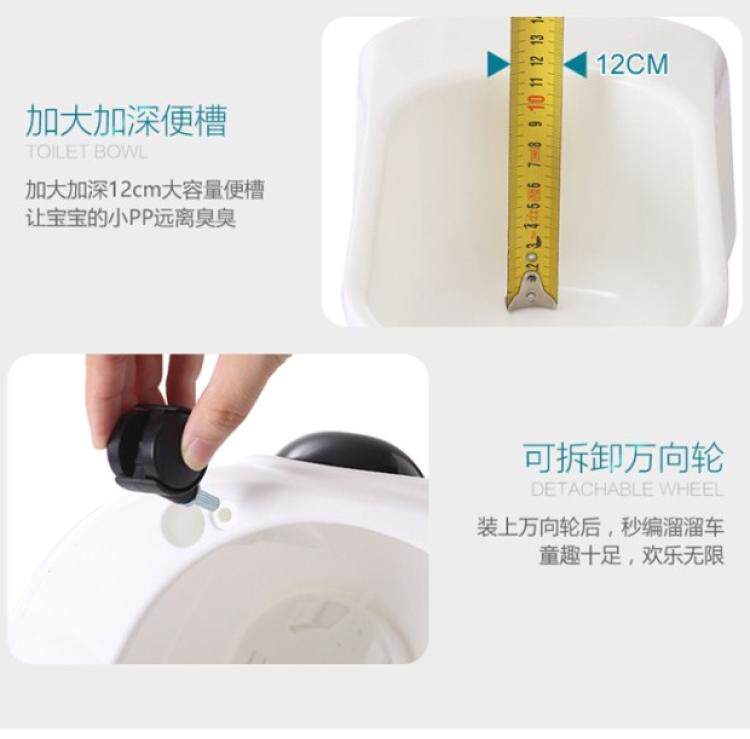 加大加深便槽
TOILET BOWL
加大加深12cm大容量便槽
让宝宝的小PP远离臭臭

12CM

可拆卸万向轮
DETACHABLE WHEEL
装上万向轮后，秒编溜溜车
童趣十足，欢乐无限