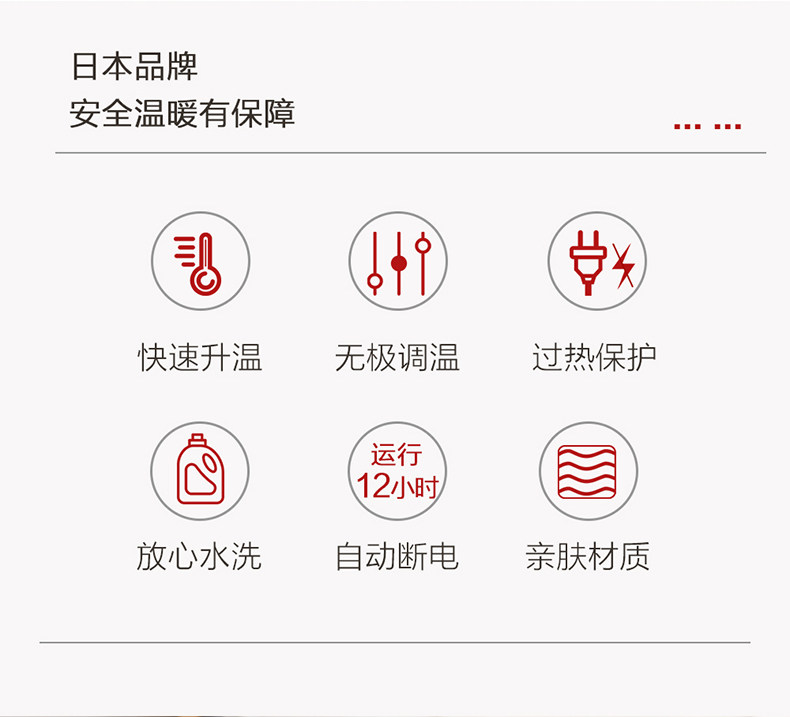 日本品牌
安全温暖有保障

快速升温

无极调温

过热保护

放心水洗

运行
12小时

自动断电

亲肤材质