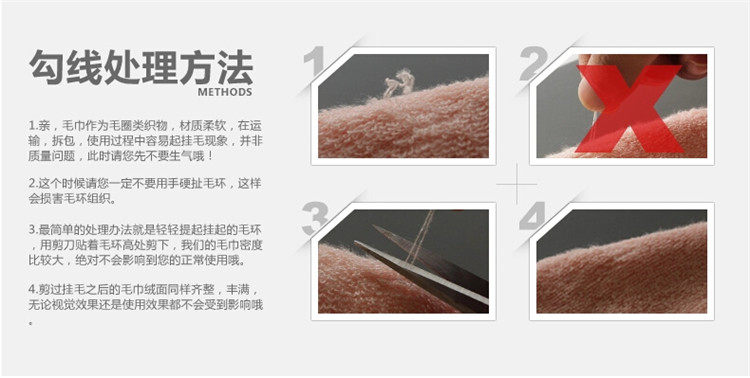 勾线处理方法
METHODS

1.亲，毛巾作为毛圈类织物，材质柔软，在运输，拆包，使用过程中容易起挂毛现象，并非质量问题，此时请您先不要生气哦！

2.这个时候请您一定不要用手硬扯毛环，这样会损害毛环组织。

3.最简单的处理办法就是轻轻提起挂起的毛环，用剪刀贴着毛环高处剪下，我们的毛巾密度比较大，绝对不会影响到您的正常使用哦。

4.剪过挂毛之后的毛巾绒面同样齐整，丰满，无论视觉效果还是使用效果都不会受到影响哦。

1

2

3

4