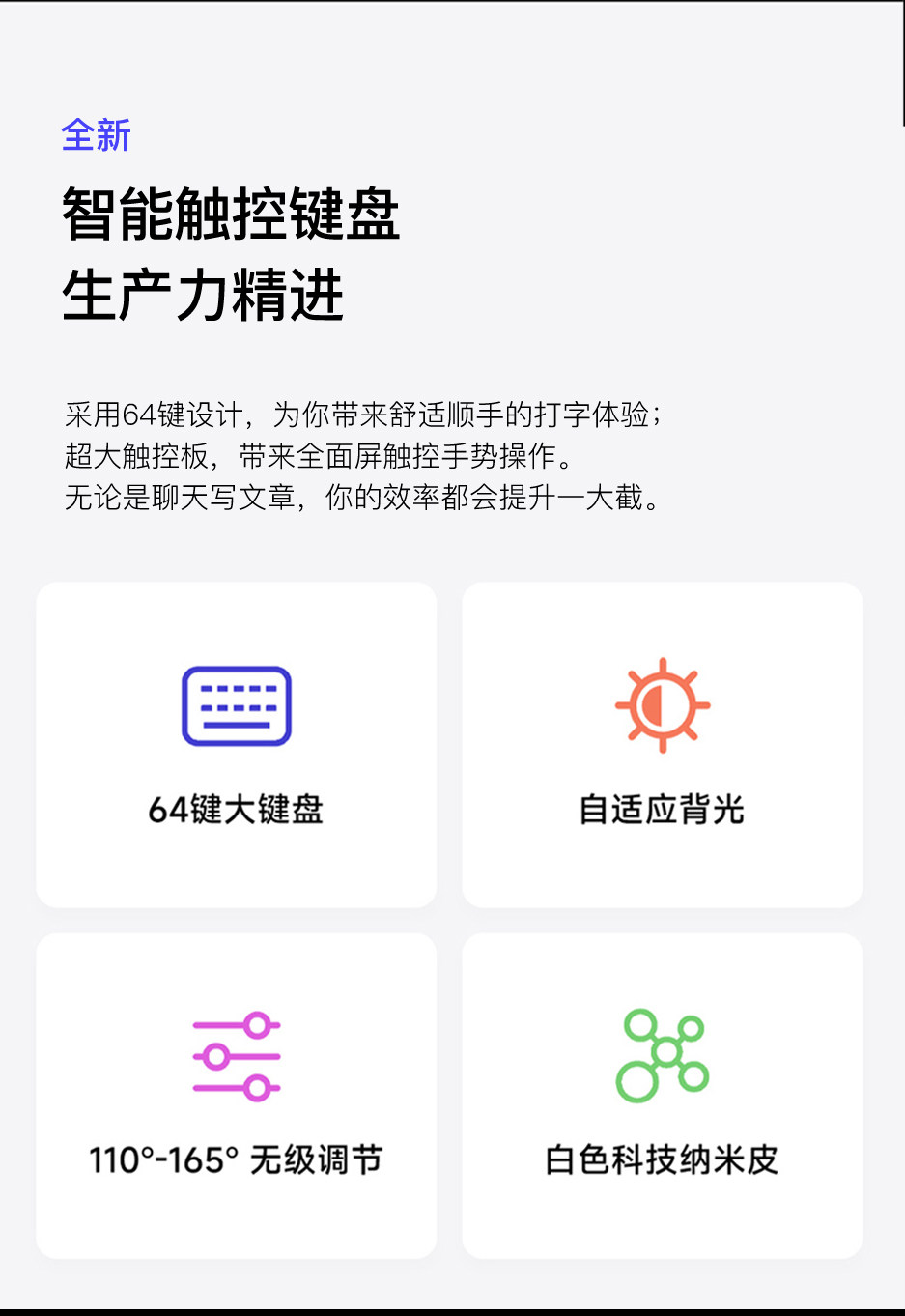 全新

智能触控键盘
生产力精进

采用64键设计，为你带来舒适顺手的打字体验；
超大触控板，带来全面屏触控手势操作。
无论是聊天写文章，你的效率都会提升一大截。

64键大键盘

自适应背光

110°-165° 无级调节

白色科技纳米皮