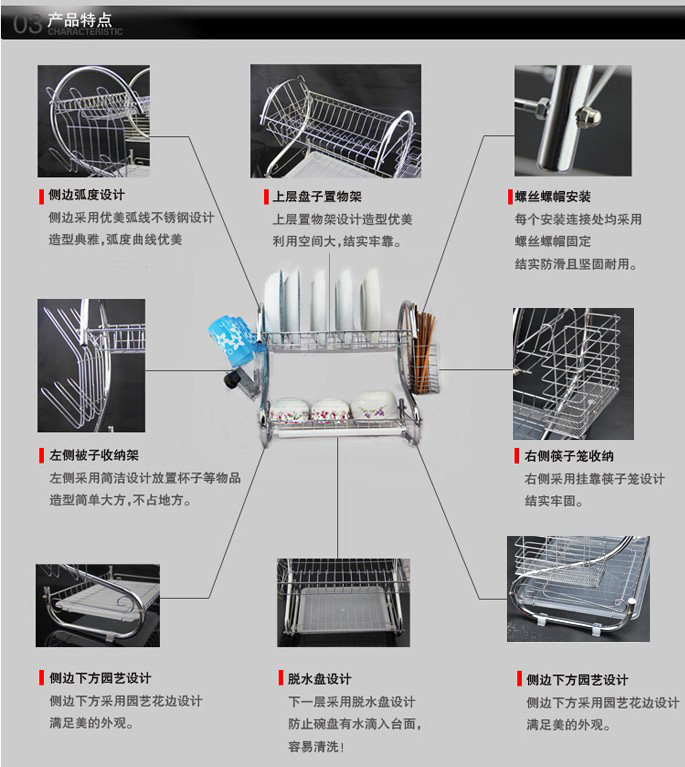 03 产品特点
CHARACTERISTIC

侧边弧度设计
侧边采用优美弧线不锈钢设计
造型典雅，弧度曲线优美

上层盘子置物架
上层置物架设计造型优美
利用空间大，结实牢靠。

螺丝螺帽安装
每个安装连接处均采用
螺丝螺帽固定
结实防滑且坚固耐用。

左侧被子收纳架
左侧采用简洁设计放置杯子等物品
造型简单大方，不占地方。

右侧筷子笼收纳
右侧采用挂靠筷子笼设计
结实牢固。

侧边下方园艺设计
侧边下方采用园艺花边设计
满足美的外观。

脱水盘设计
下一层采用脱水盘设计
防止碗盘有水滴入台面，
容易清洗！

侧边下方园艺设计
侧边下方采用园艺花边设计
满足美的外观。