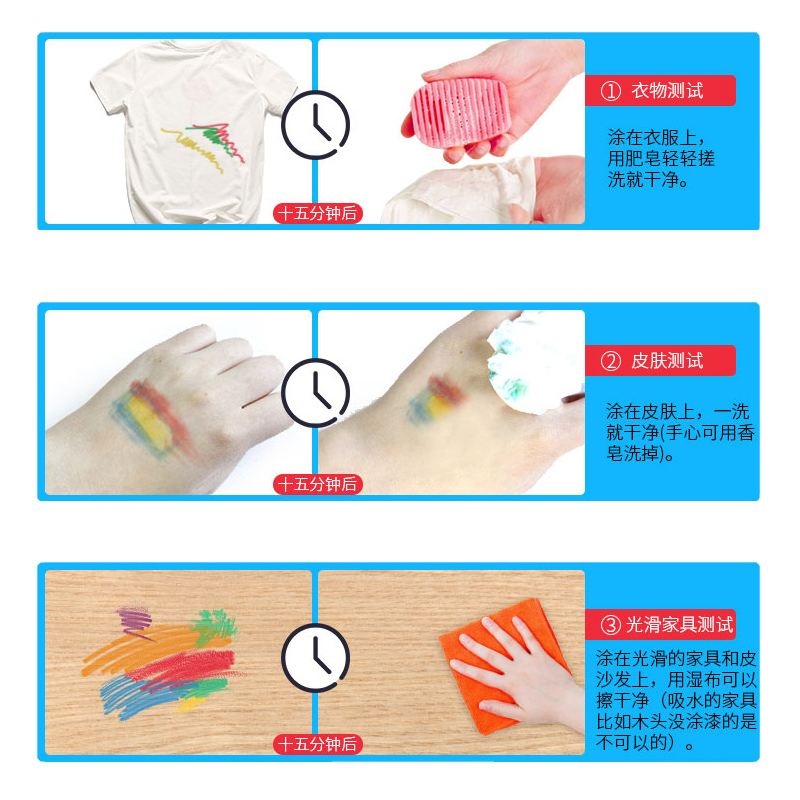 十五分钟后

① 衣物测试

涂在衣服上，用肥皂轻轻搓洗就干净。

十五分钟后

② 皮肤测试

涂在皮肤上，一洗就干净(手心可用香皂洗掉)。

十五分钟后

③ 光滑家具测试

涂在光滑的家具和皮沙发上，用湿布可以擦干净（吸水的家具比如木头没涂漆的是不可以的）。