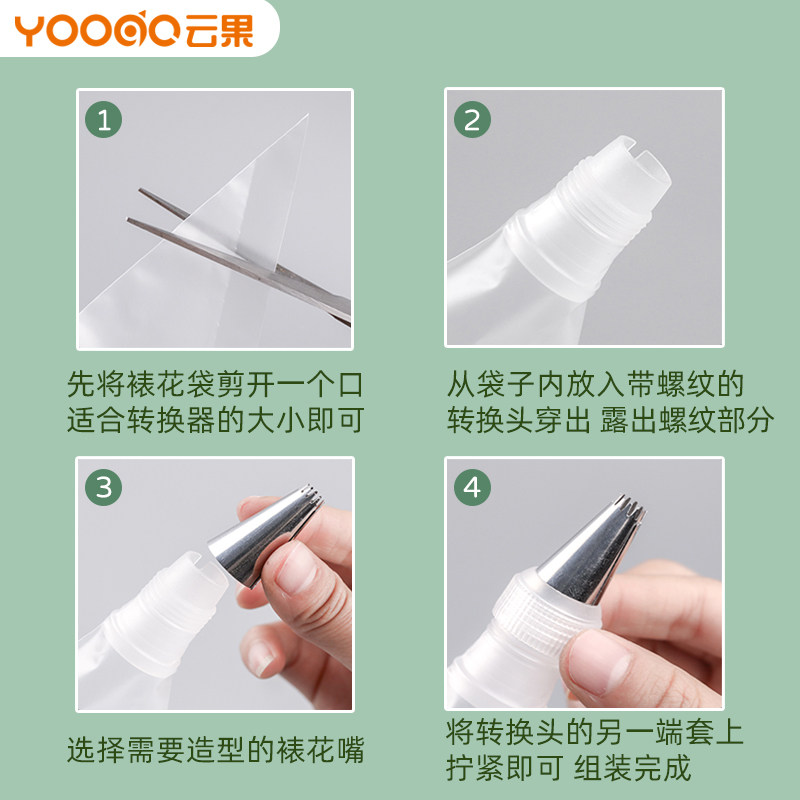 YOOGO 云果

1

先将裱花袋剪开一个口
适合转换器的大小即可

2

从袋子内放入带螺纹的
转换头穿出 露出螺纹部分

3

选择需要造型的裱花嘴

4

将转换头的另一端套上
拧紧即可 组装完成