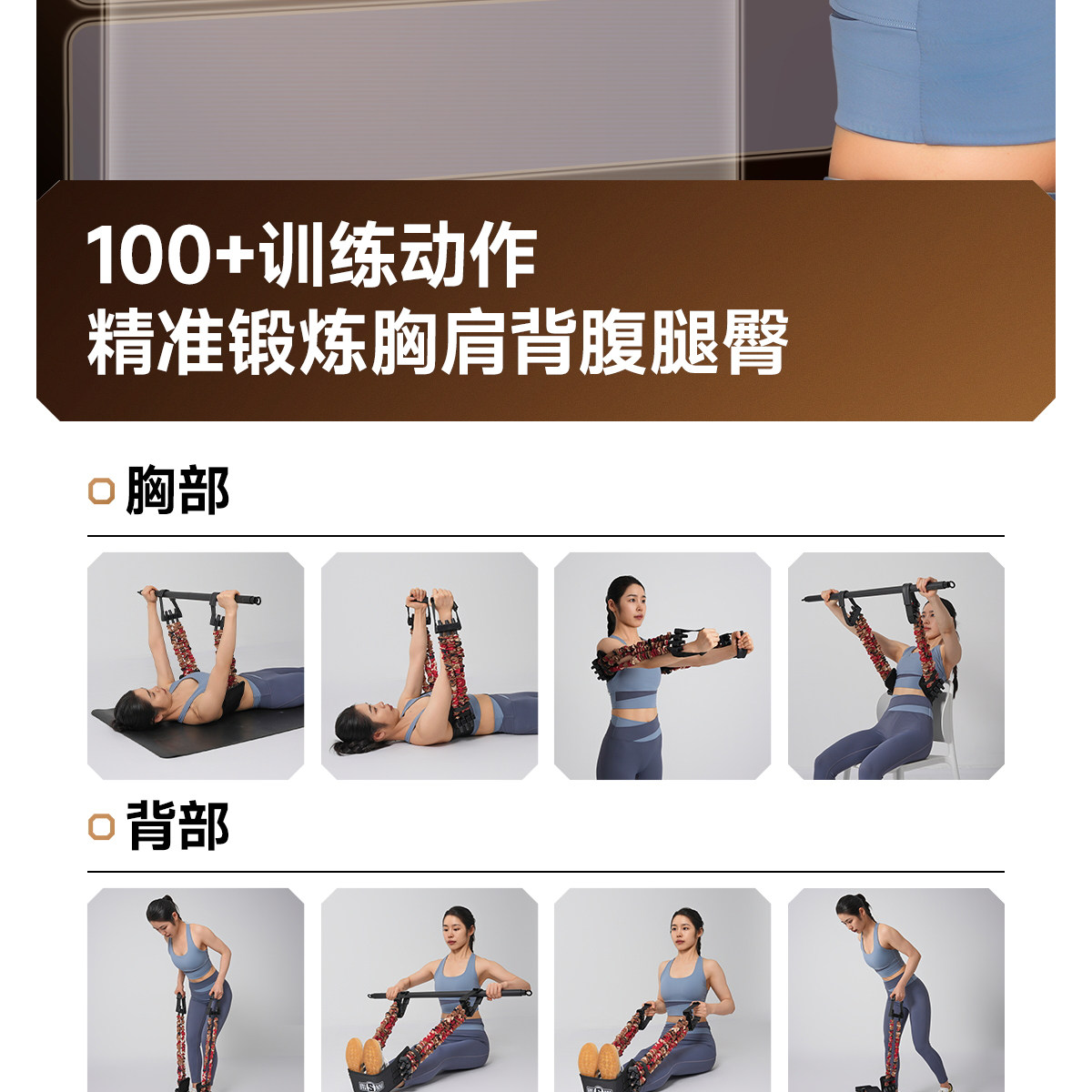 100+训练动作
精准锻炼胸肩背腹腿臀

胸部

背部