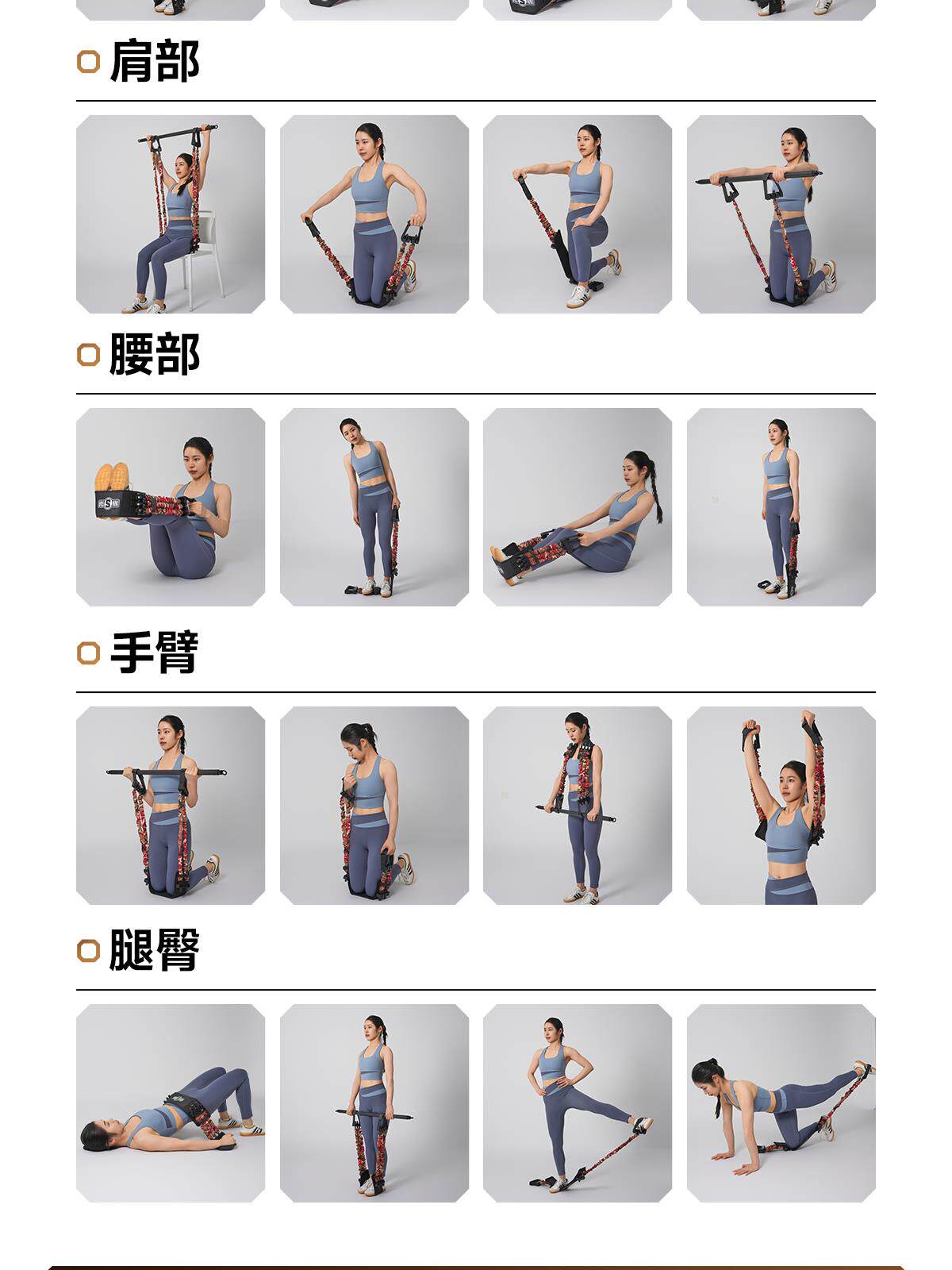 肩部

腰部

手臂

腿臀