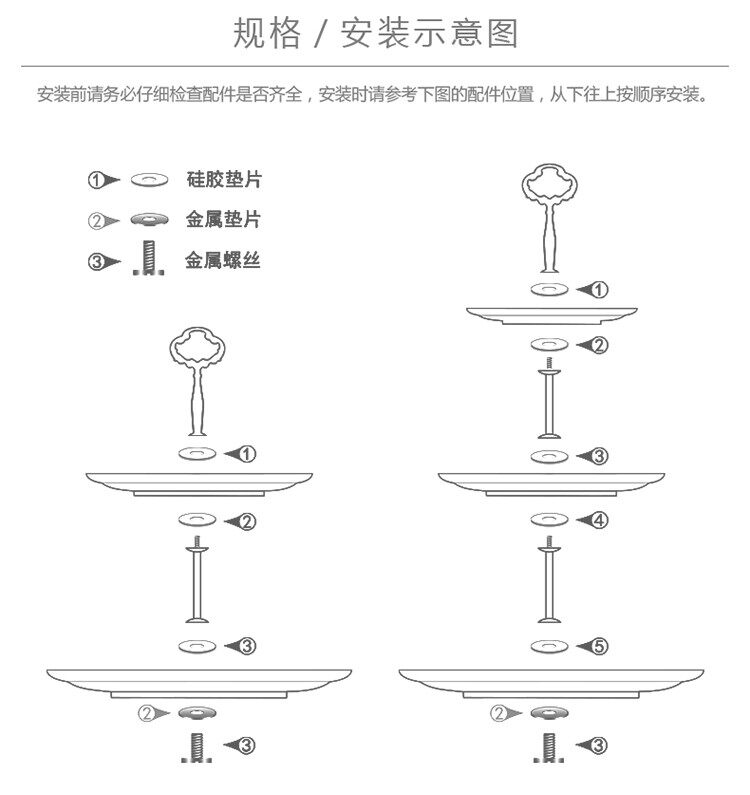 规格 / 安装示意图

安装前请务必仔细检查配件是否齐全，安装时请参考下图的配件位置，从下往上按顺序安装。

① 硅胶垫片
② 金属垫片
③ 金属螺丝

①
②
③
②
③

①
②
③
④
⑤
②
③