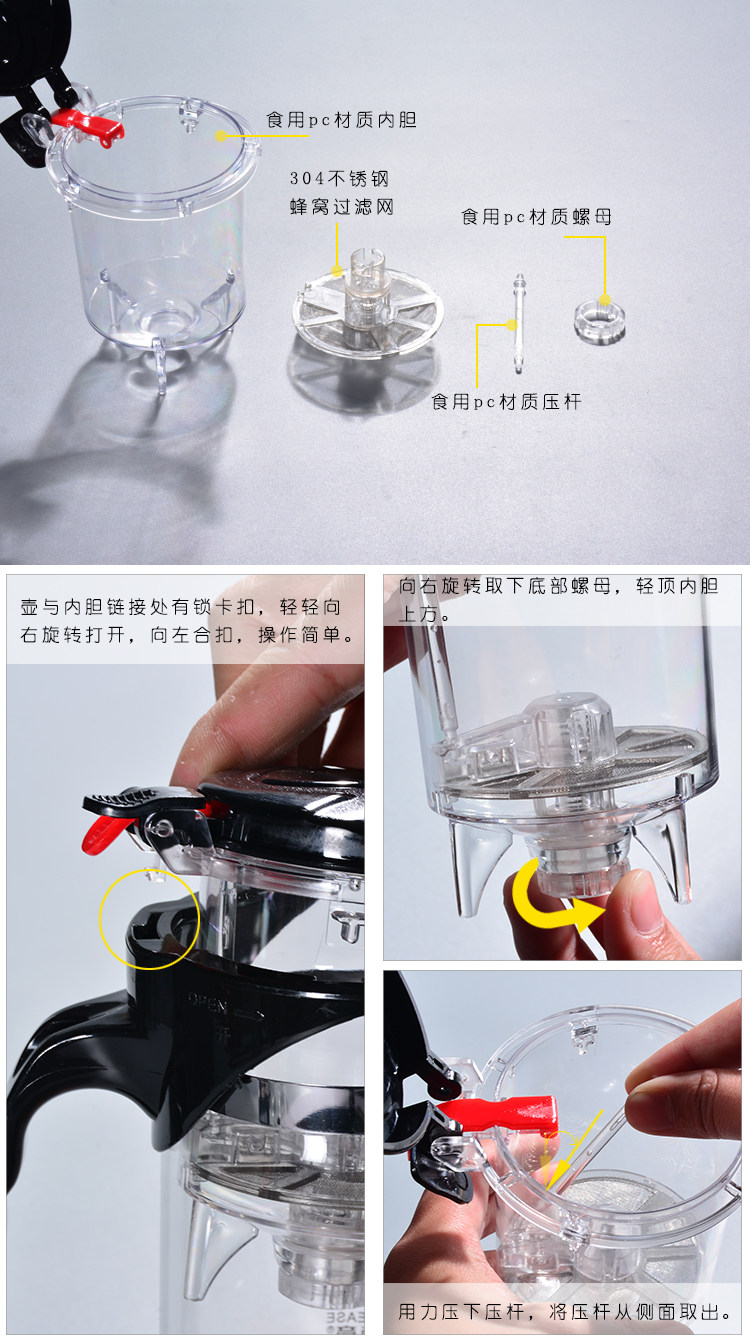 食用pc材质内胆

304不锈钢
蜂窝过滤网

食用pc材质螺母

食用pc材质压杆

壶与内胆链接处有锁卡扣，轻轻向右旋转打开，向左合扣，操作简单。

OPEN

向右旋转取下底部螺母，轻顶内胆上方。

用力压下压杆，将压杆从侧面取出。